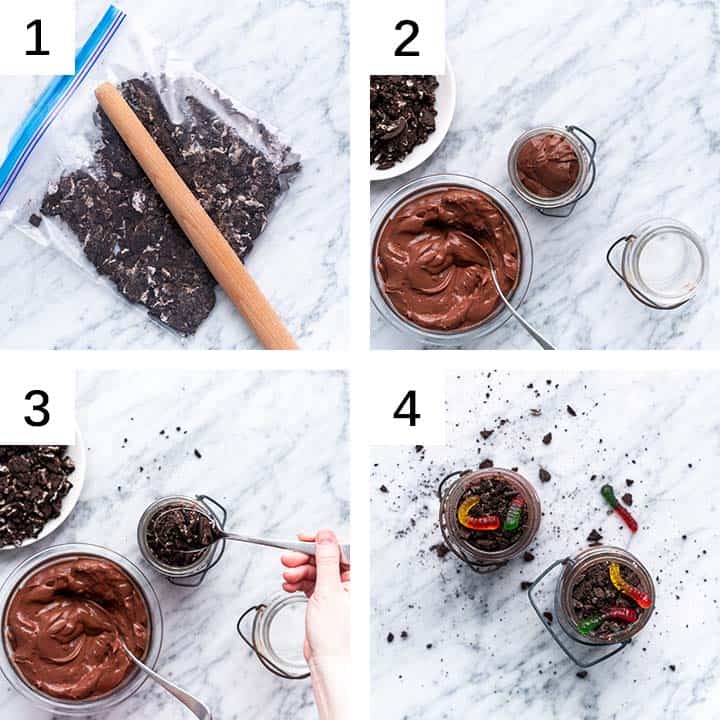 1

2

3

4