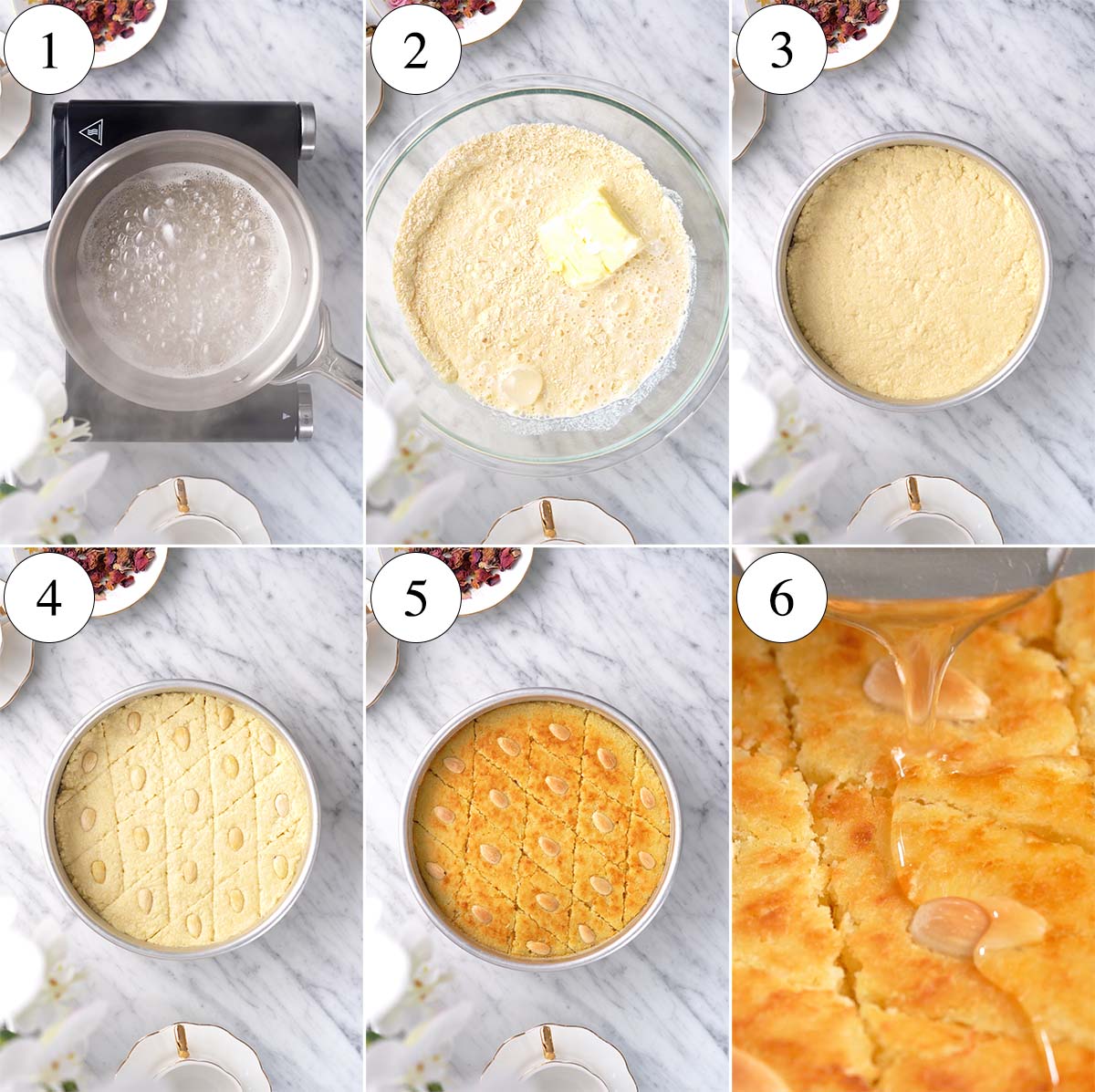 1
2
3
4
5
6