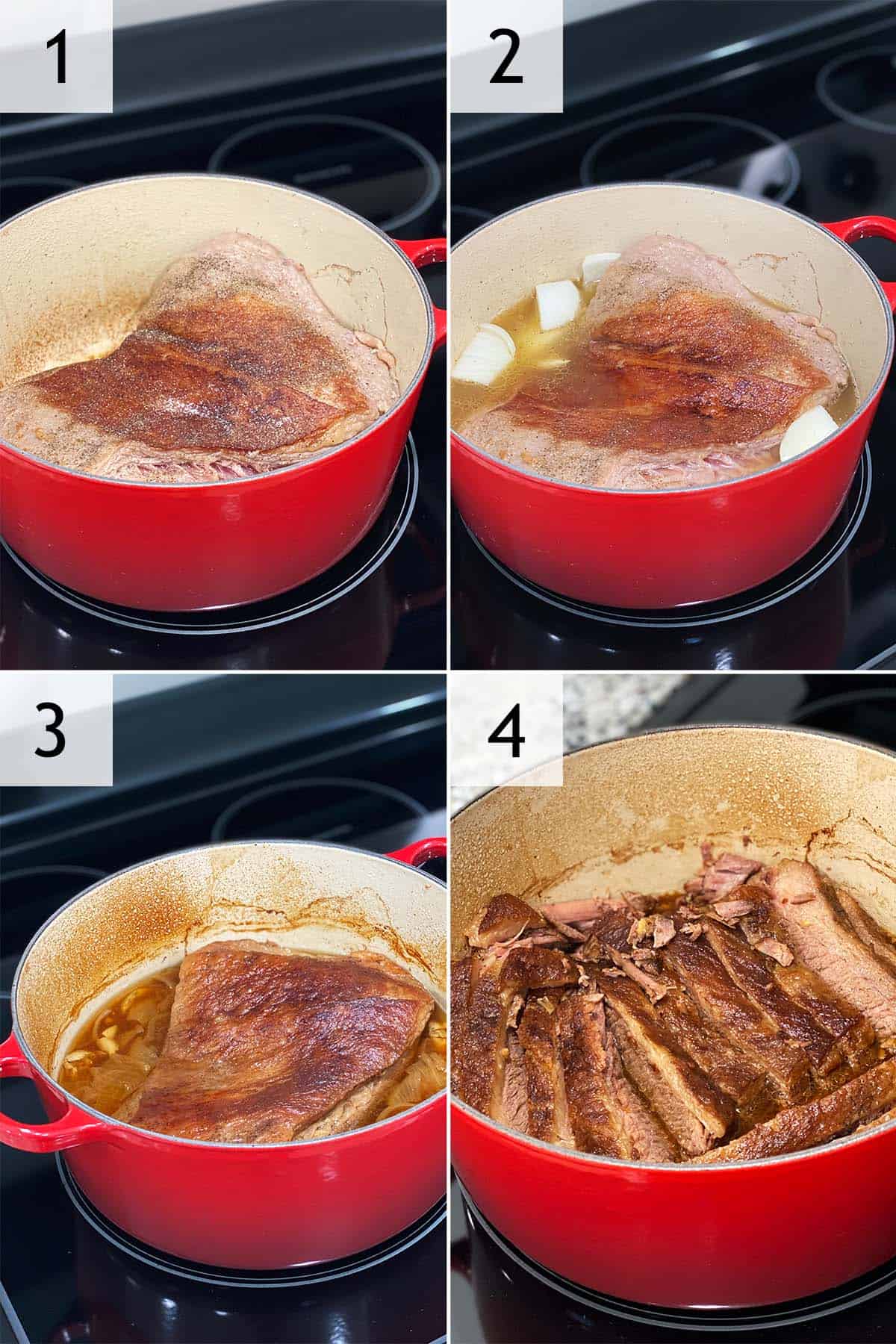 1

2

3

4