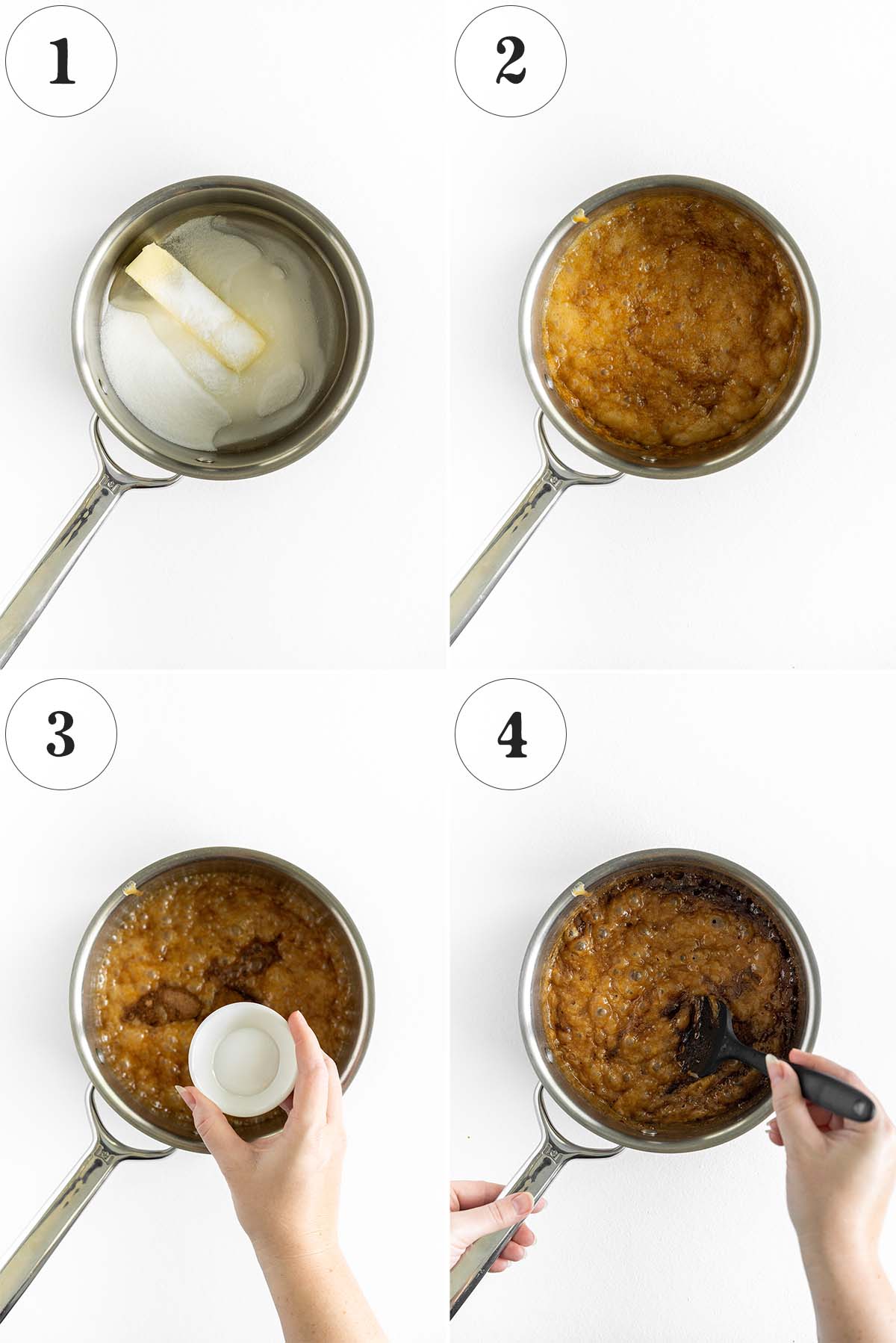 1

2

3

4