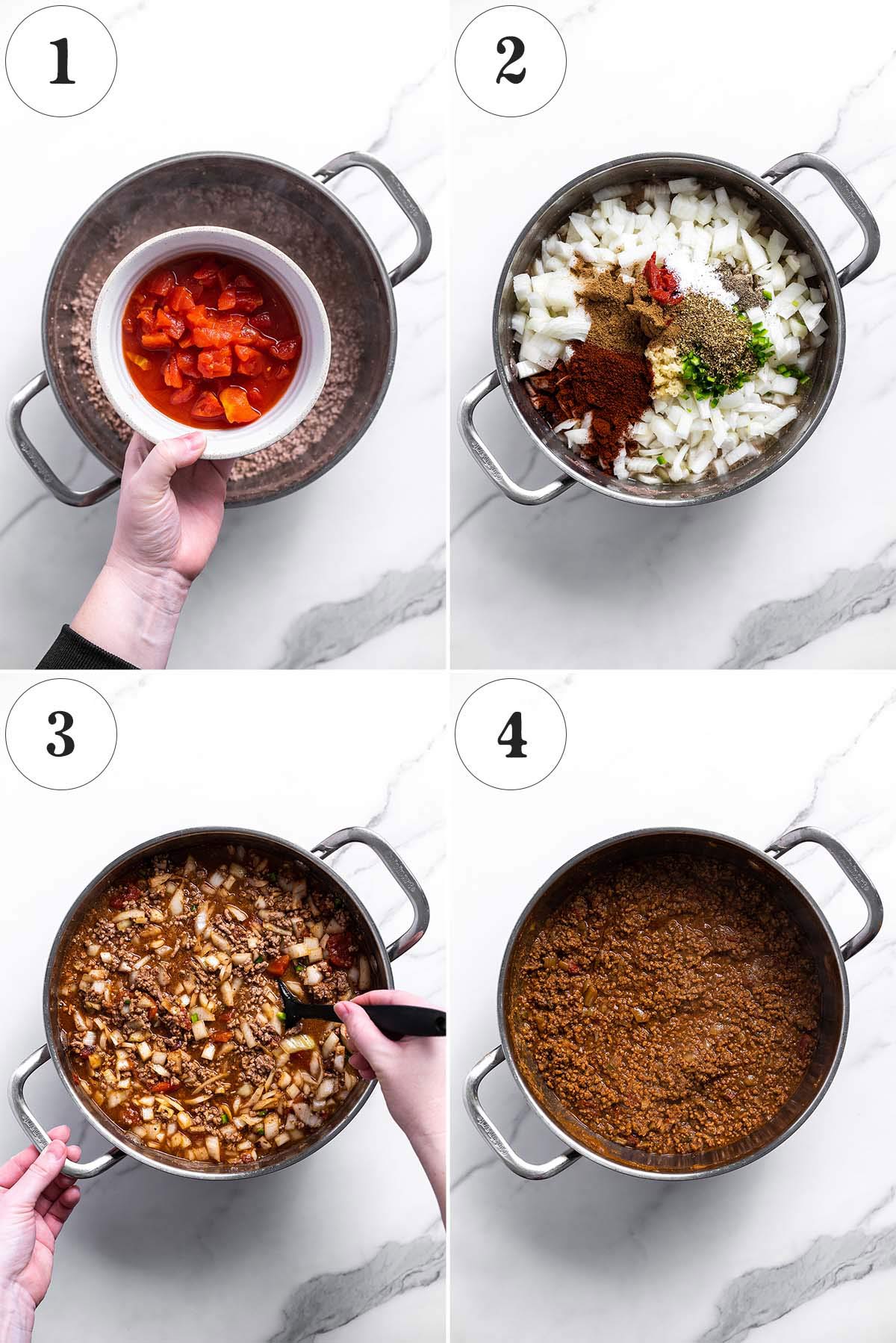 1

2

3

4