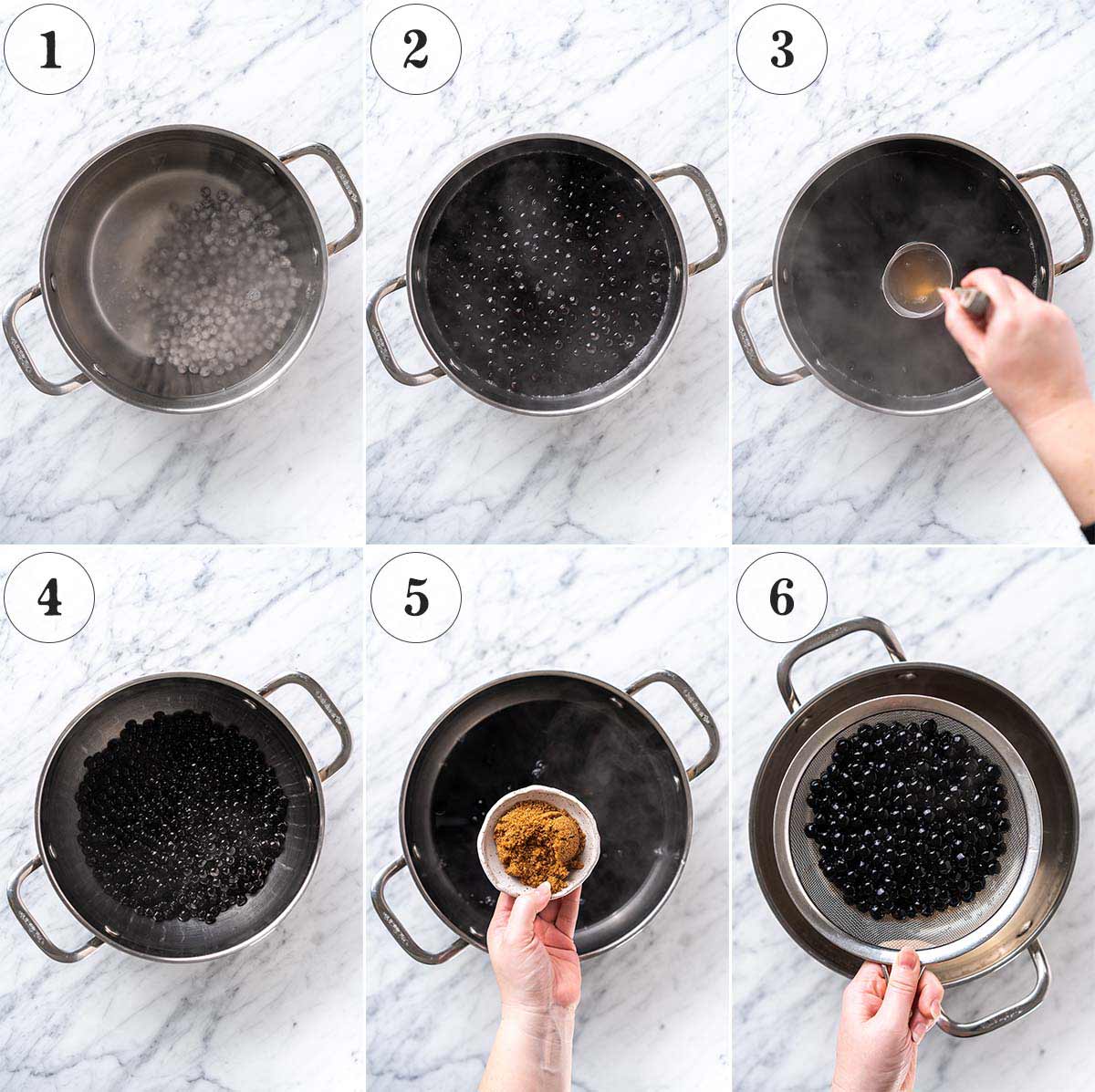 1

2

3

4

5

6