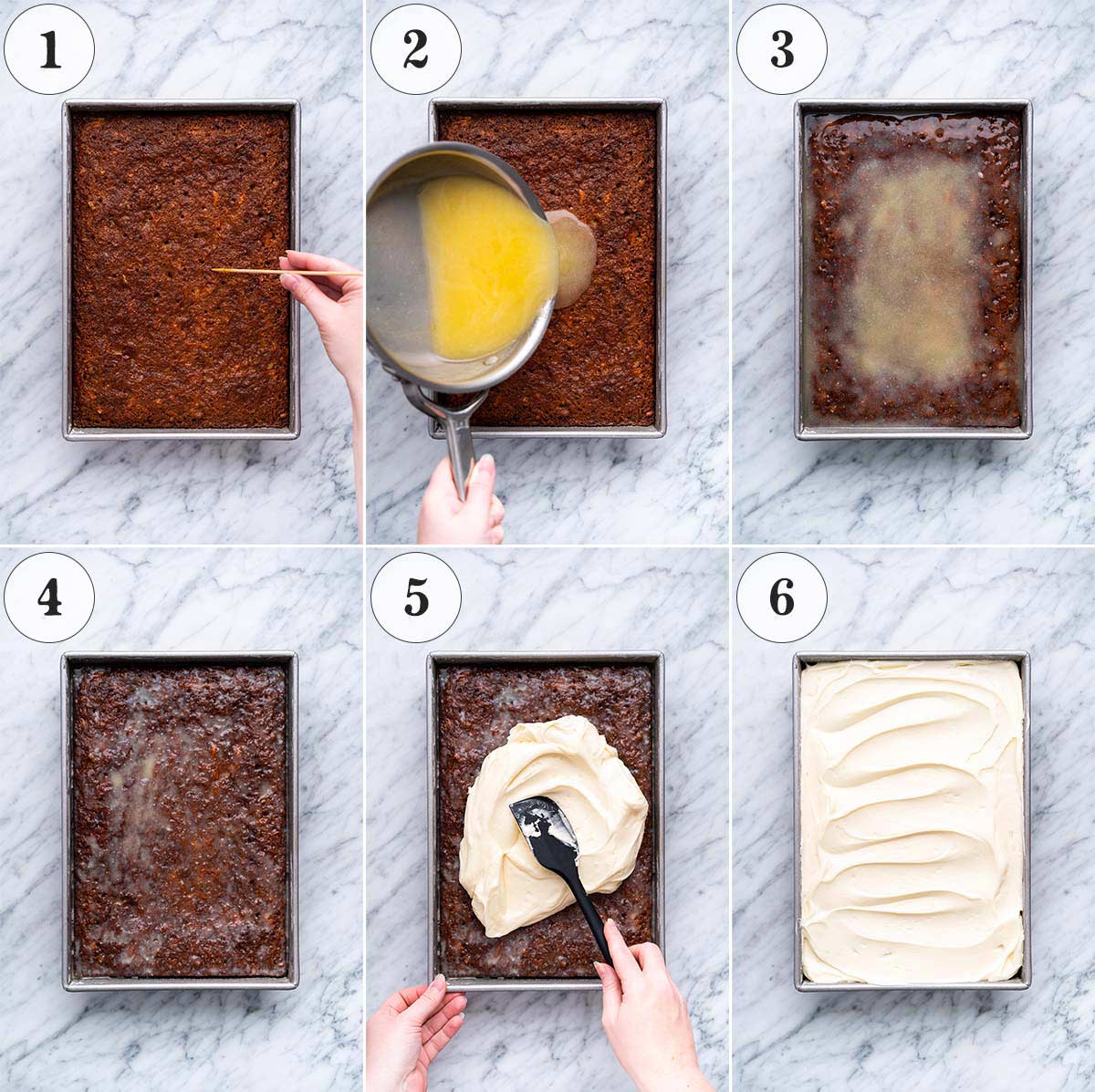 1

2

3

4

5

6