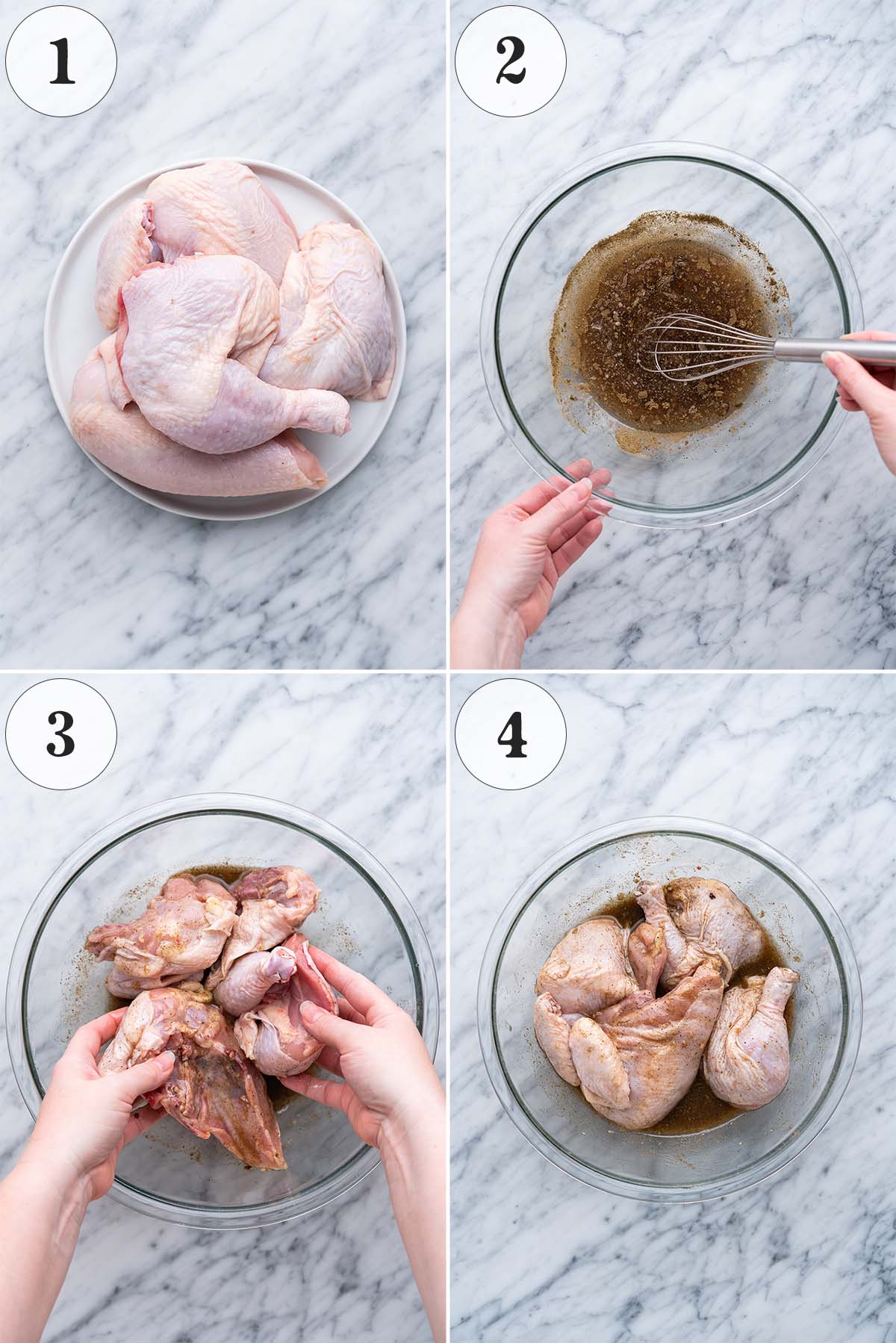 1

2

3

4