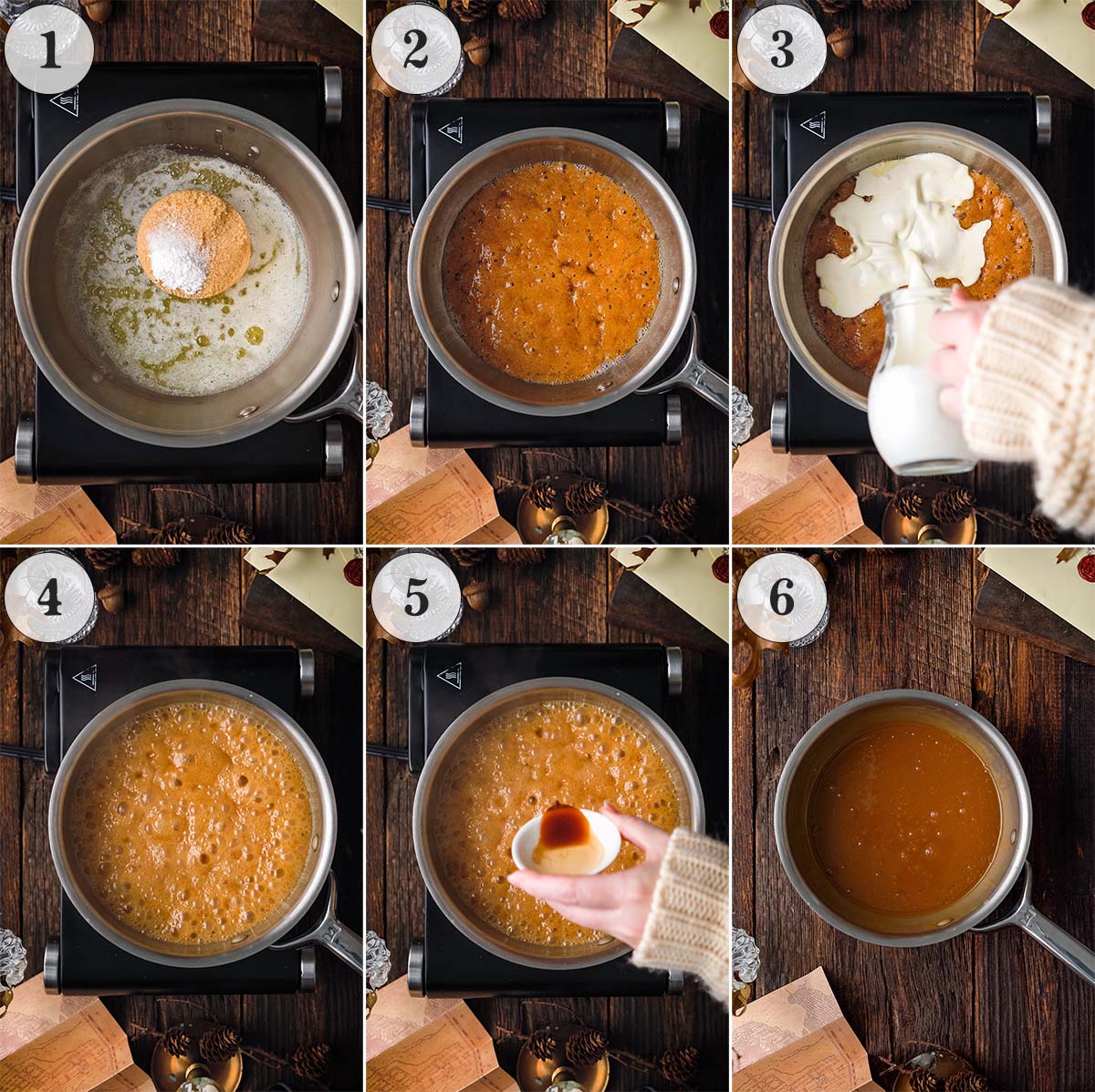 1

2

3

4

5

6