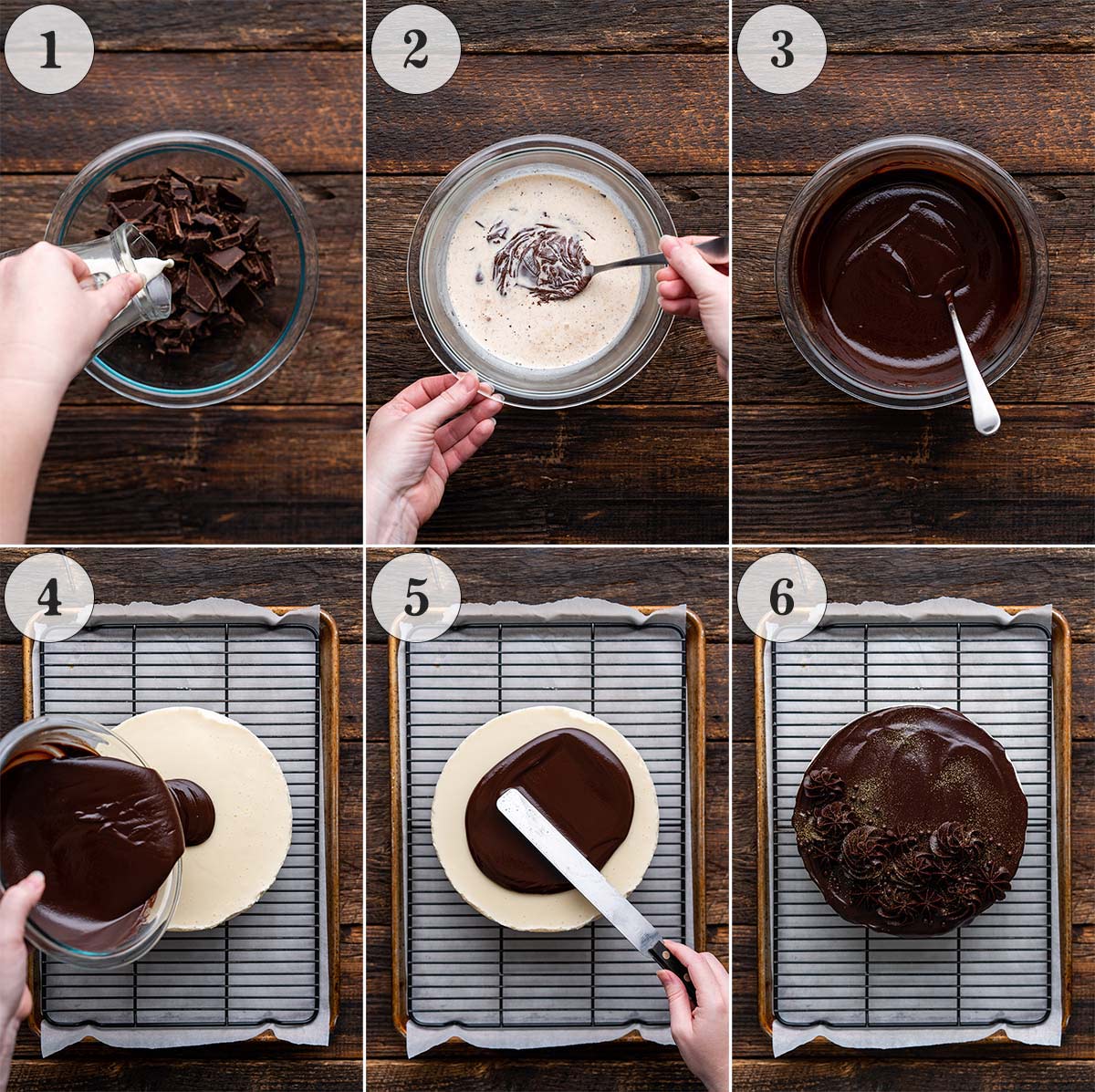 1

2

3

4

5

6