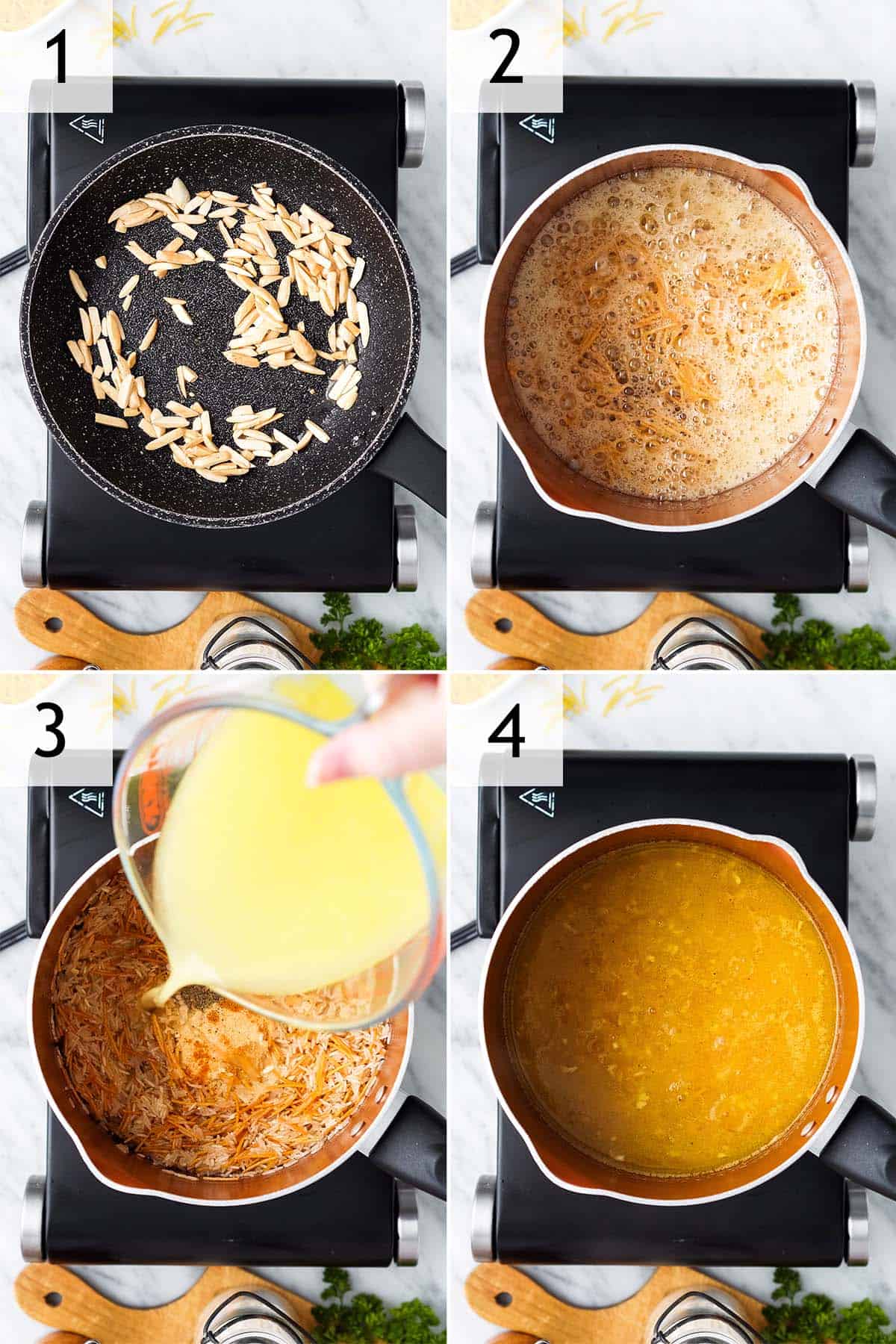 1

2

3

4