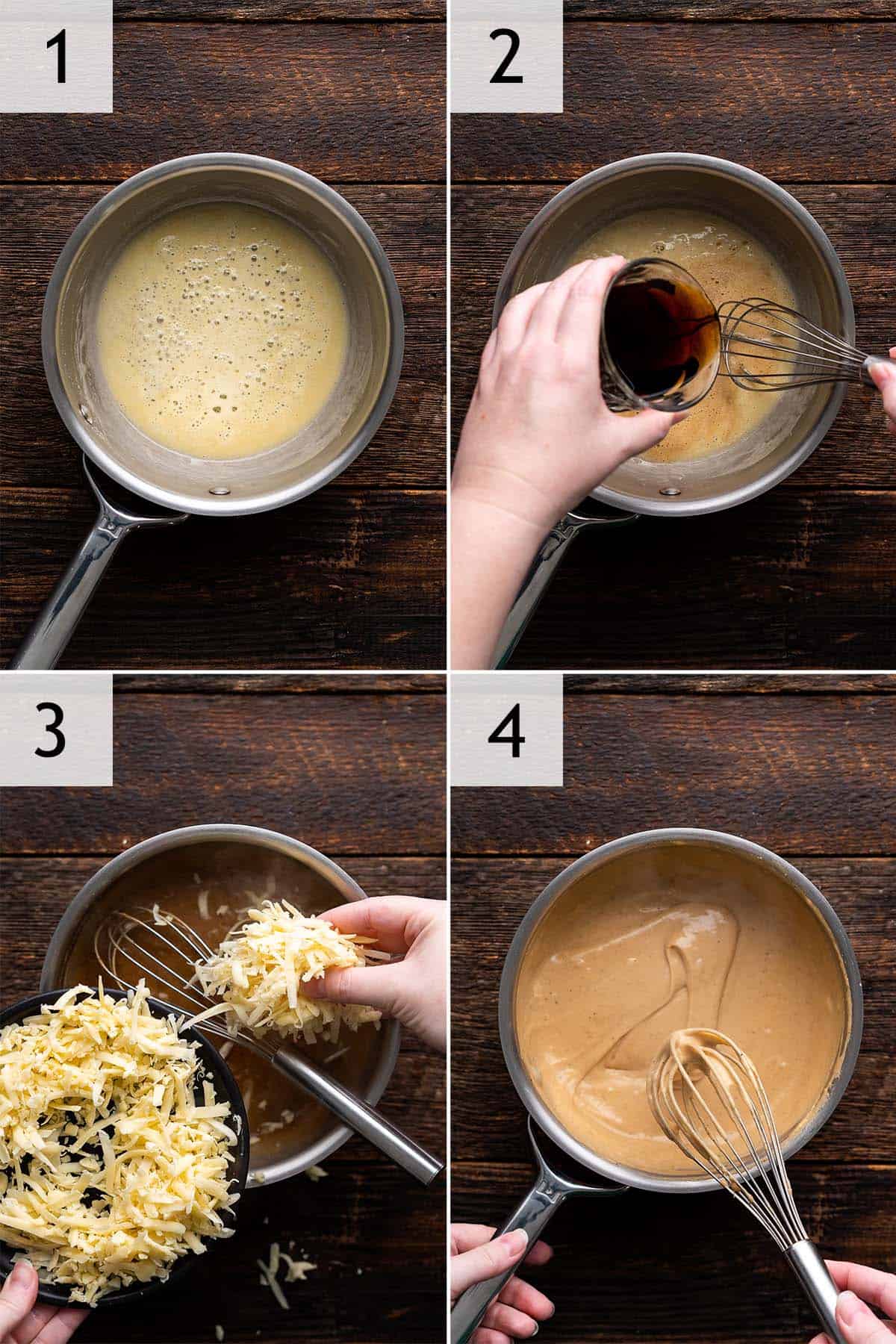 1

2

3

4