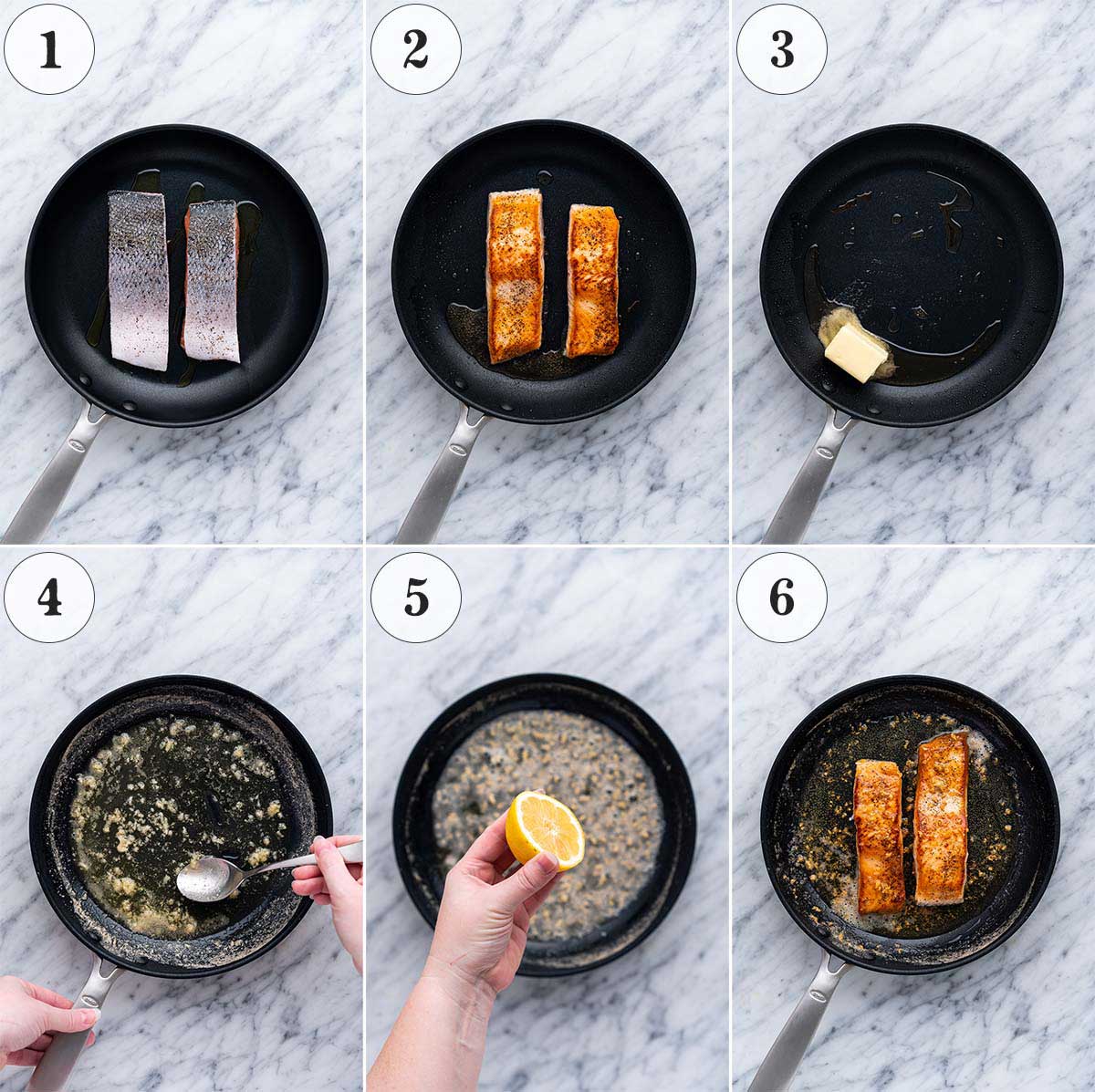 1

2

3

4

5

6