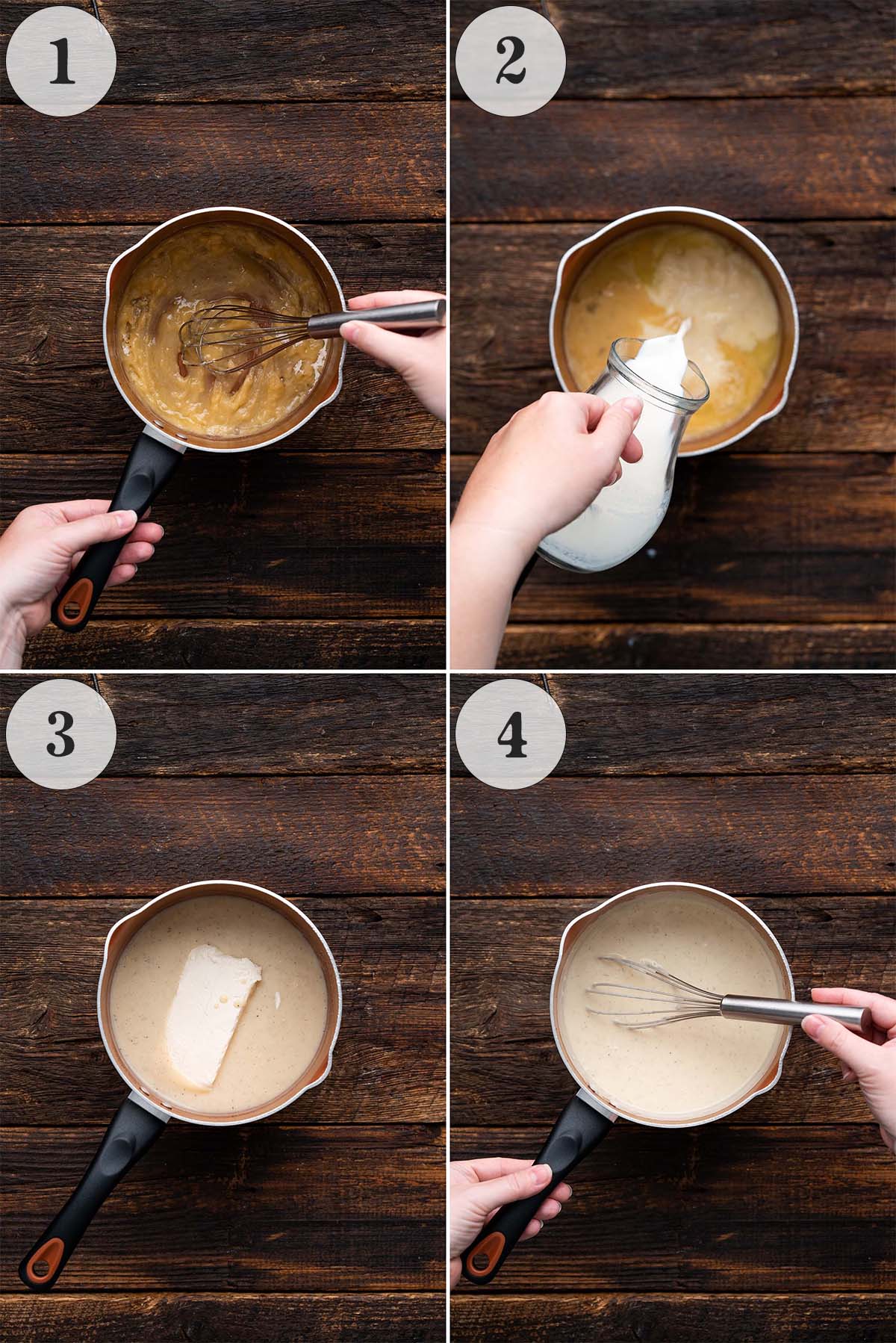 1

2

3

4