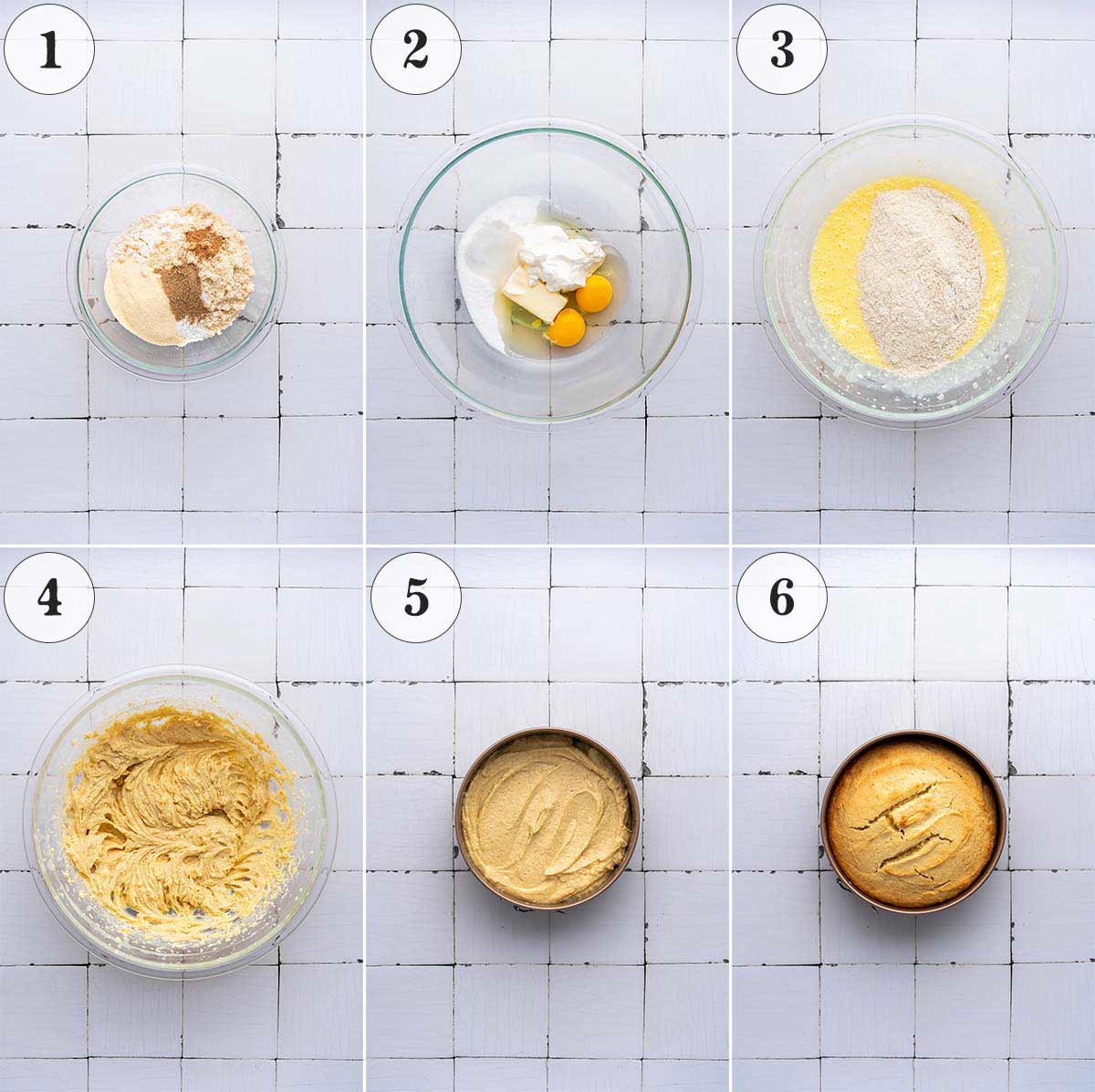 1

2

3

4

5

6