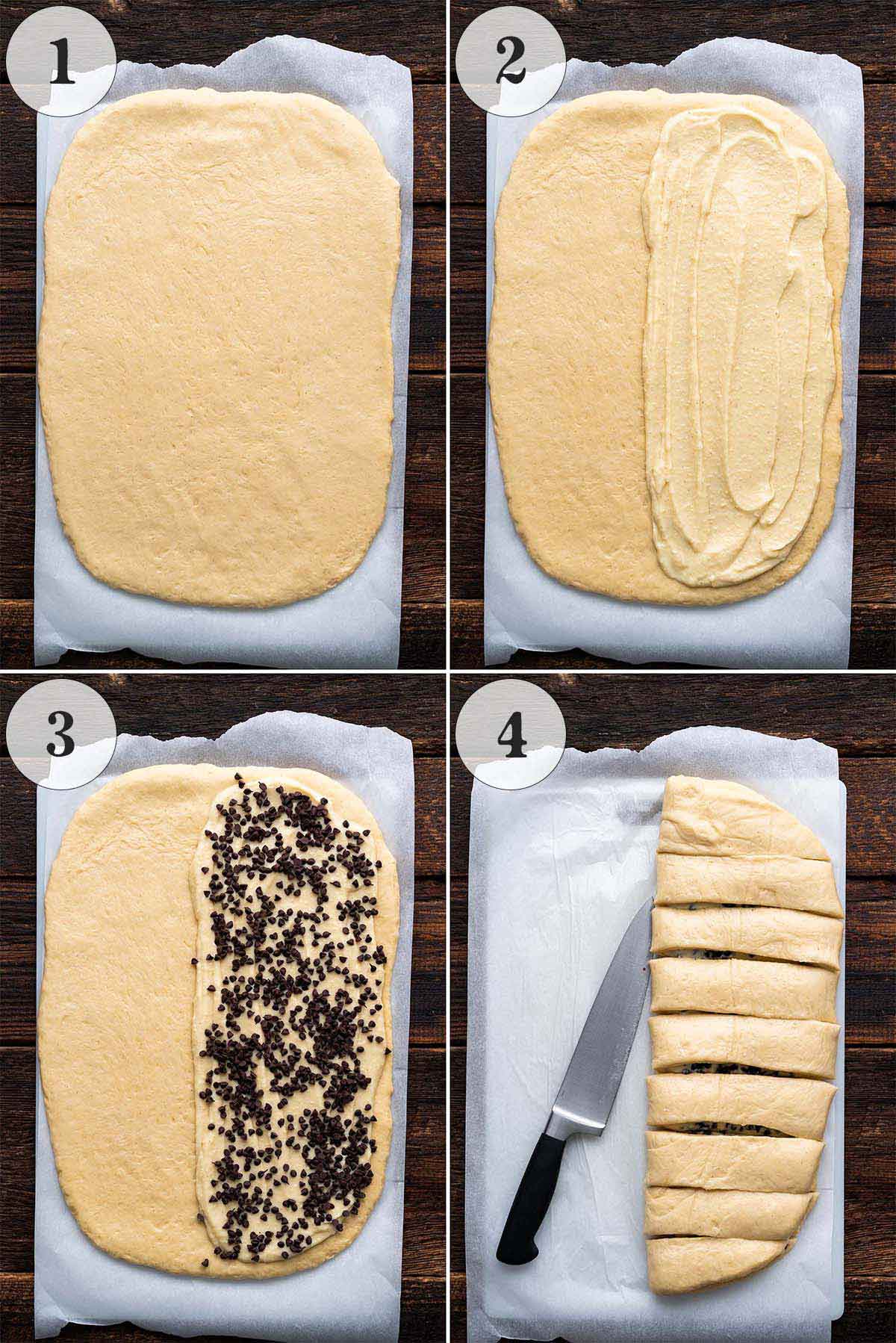 1

2

3

4