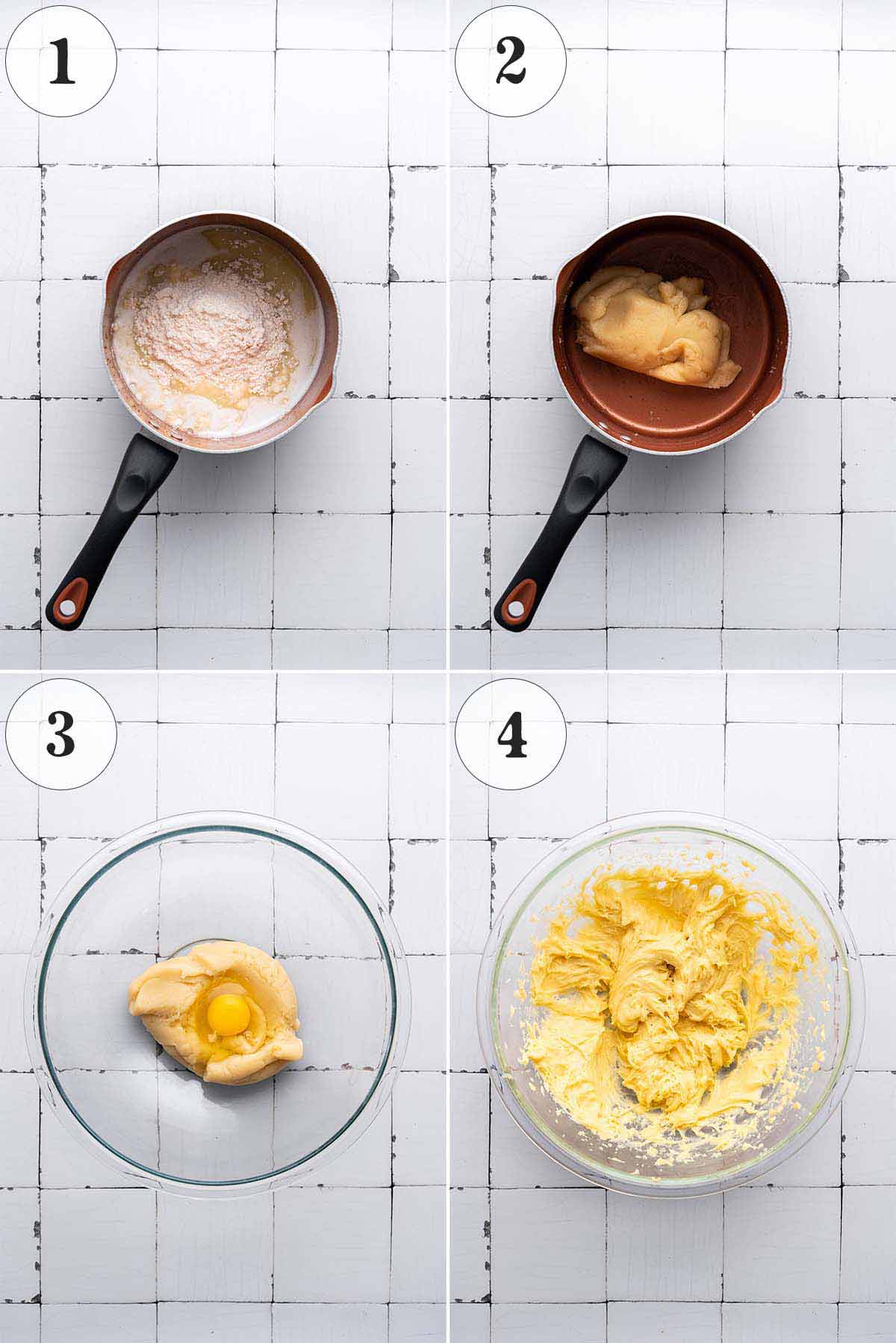 1

2

3

4