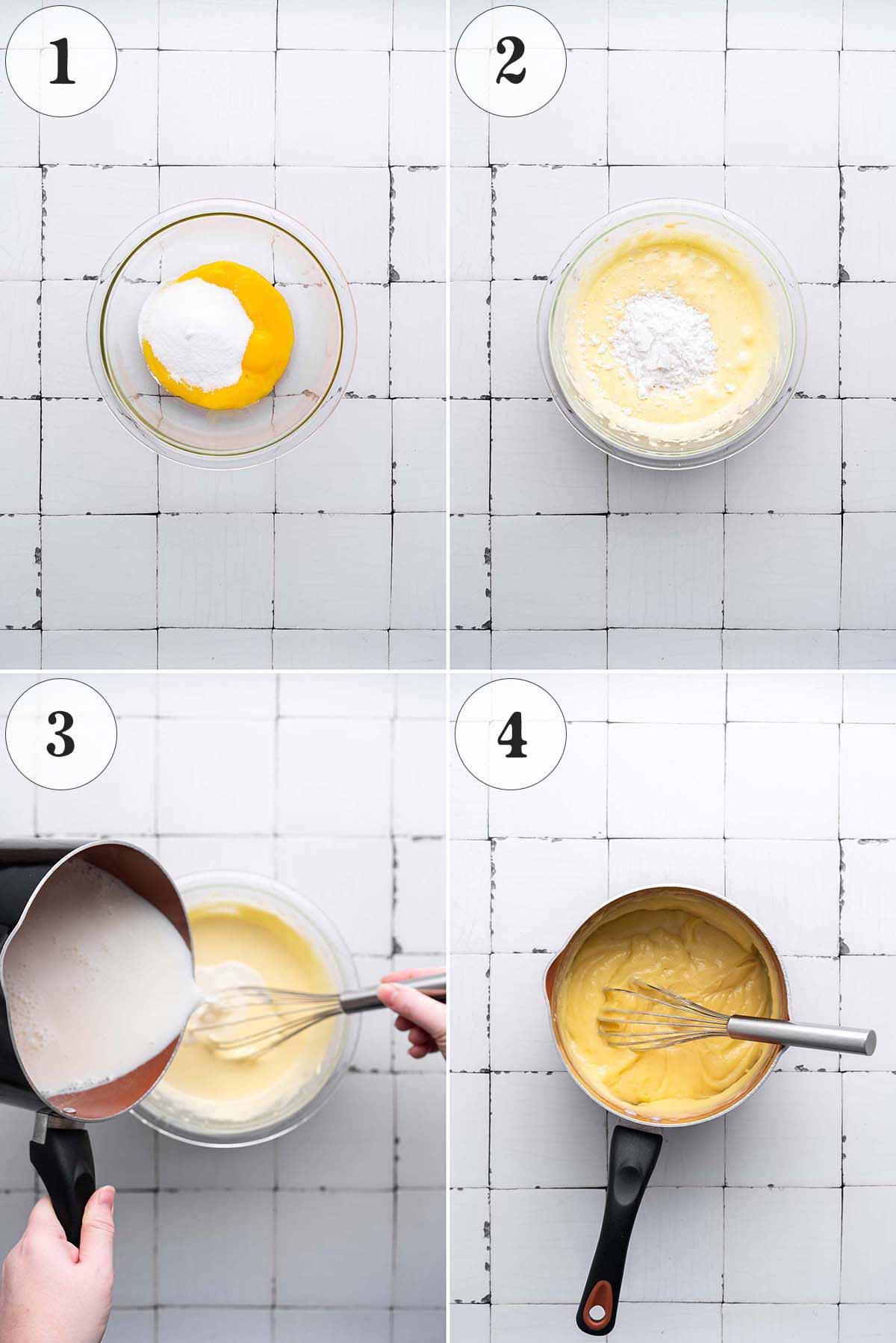 1

2

3

4