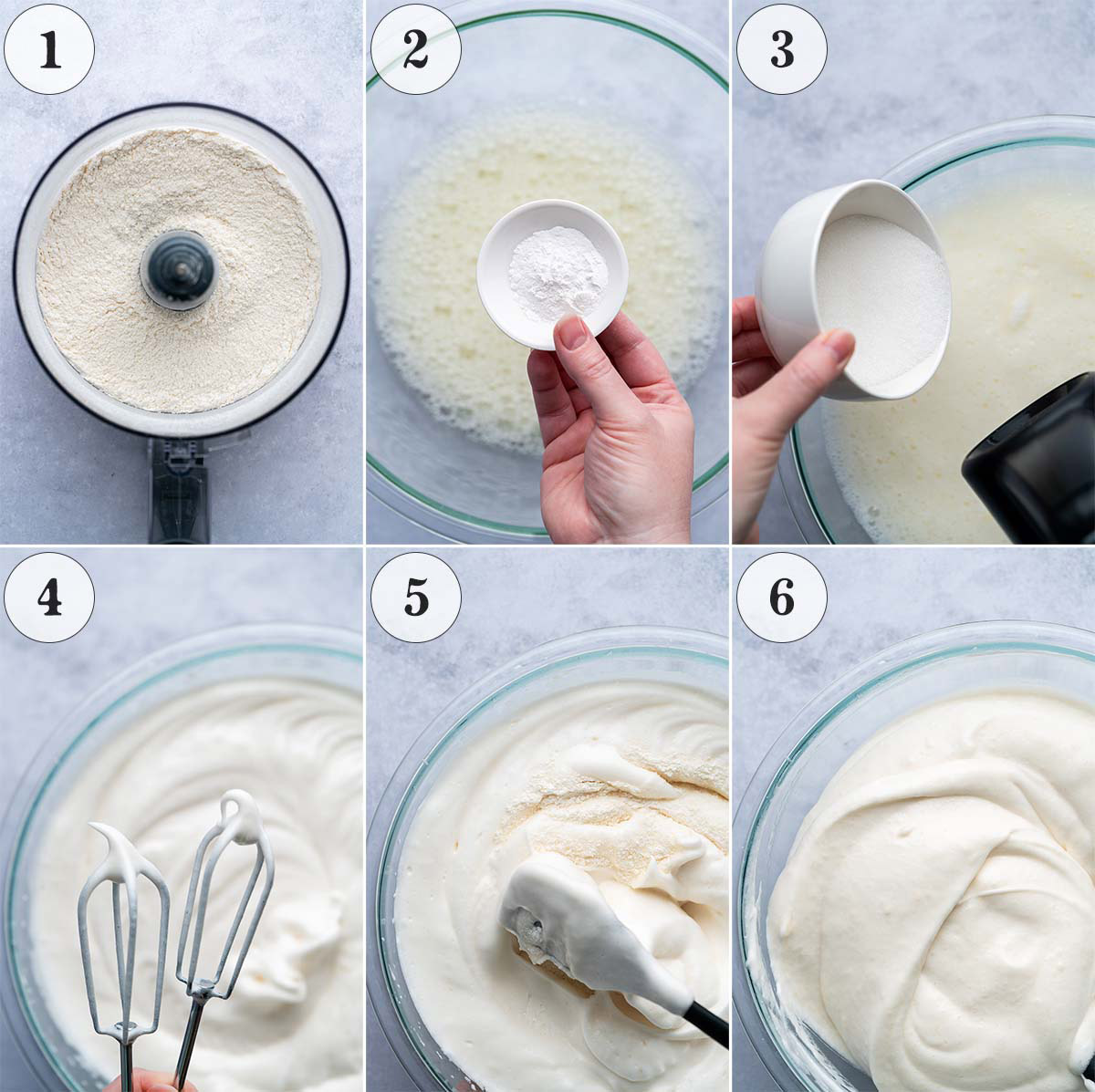 1

2

3

4

5

6