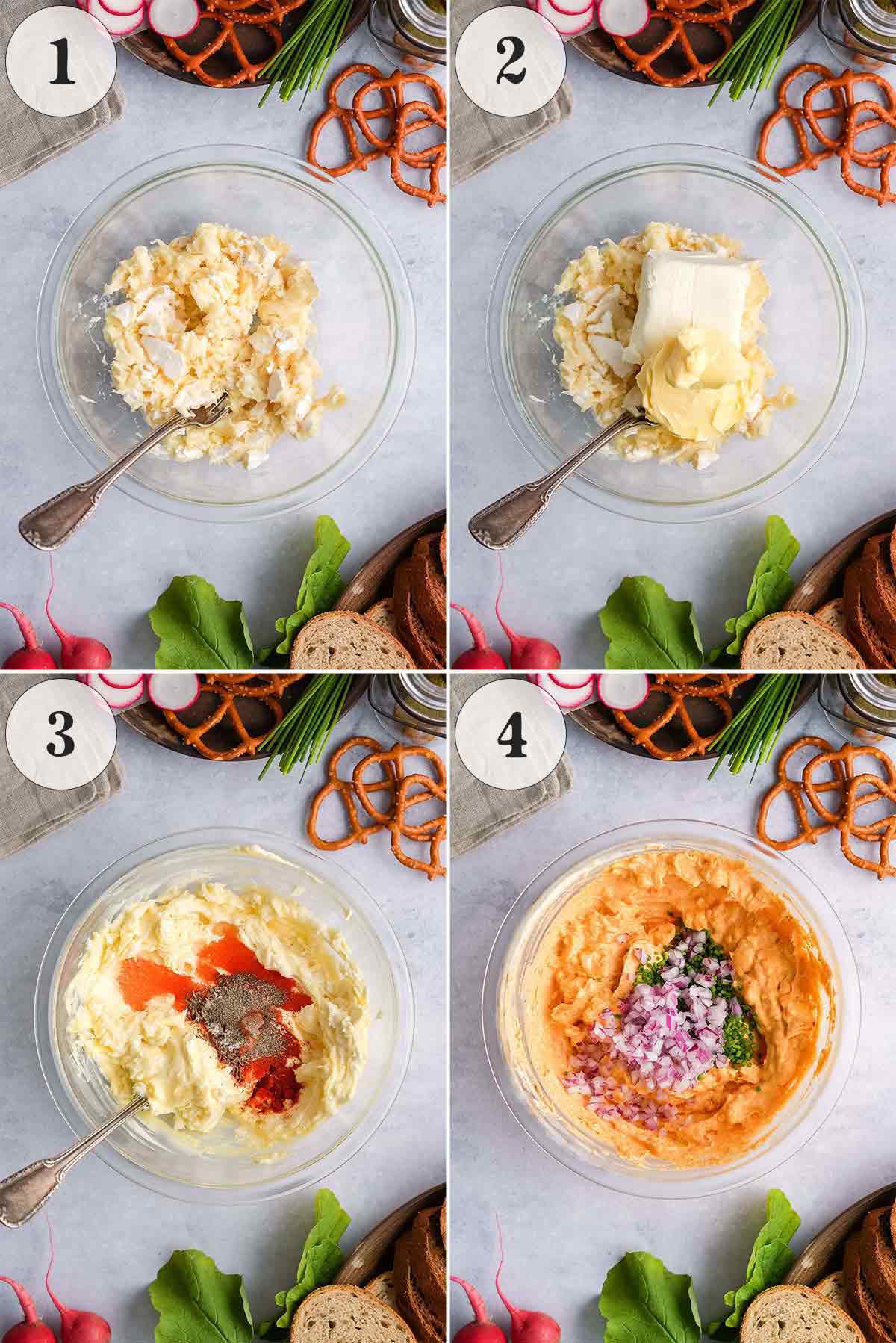 1

2

3

4