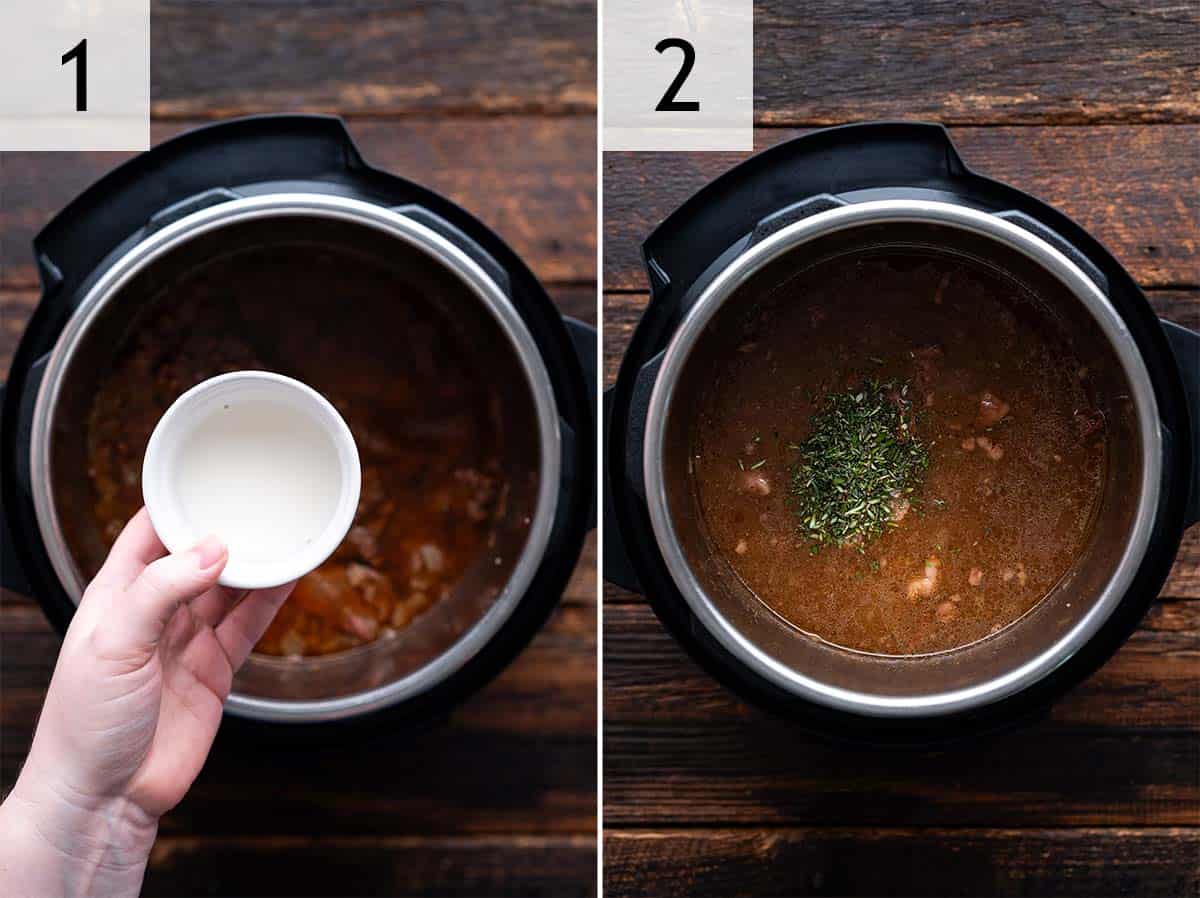 1

2