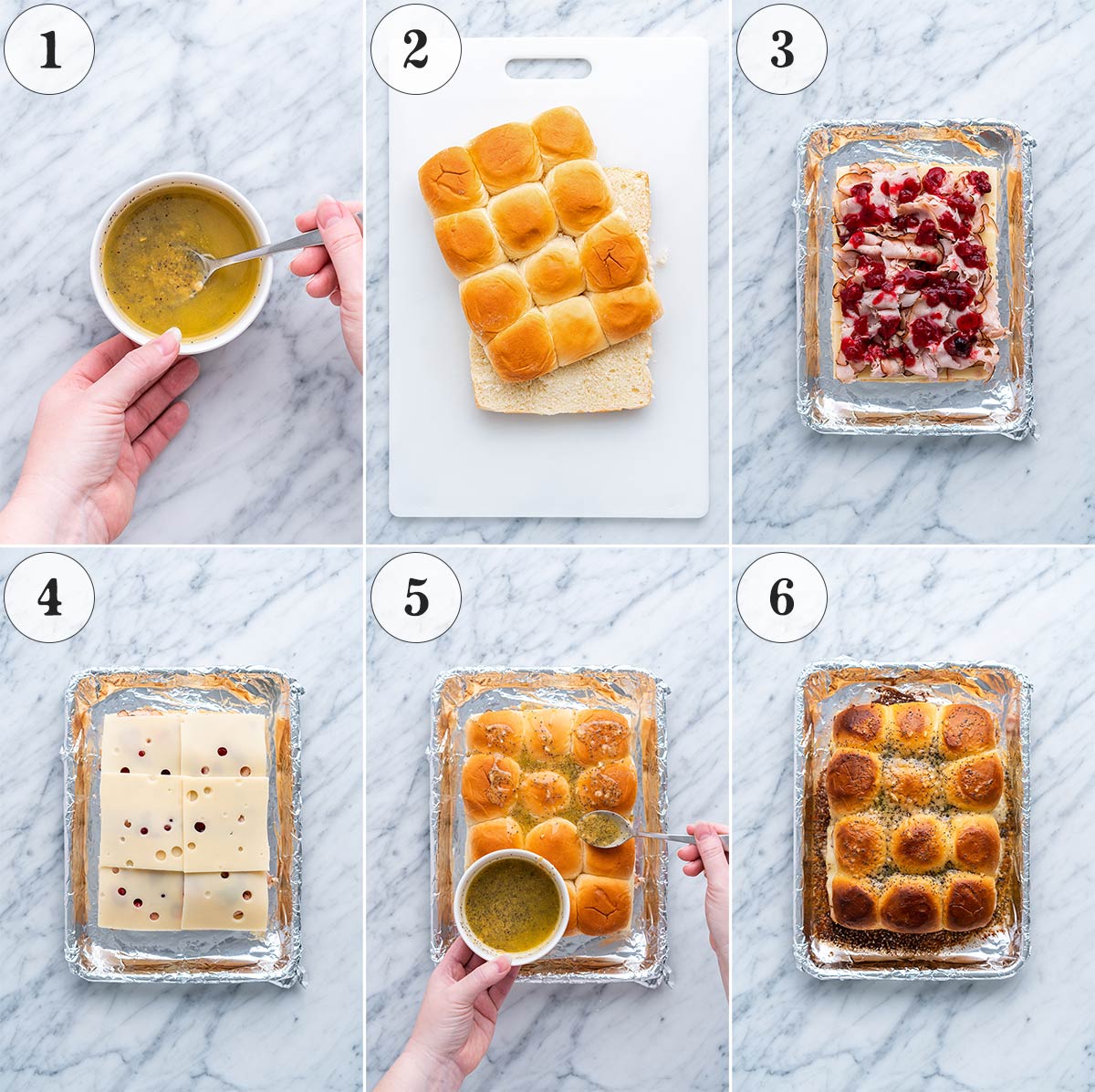 1

2

3

4

5

6