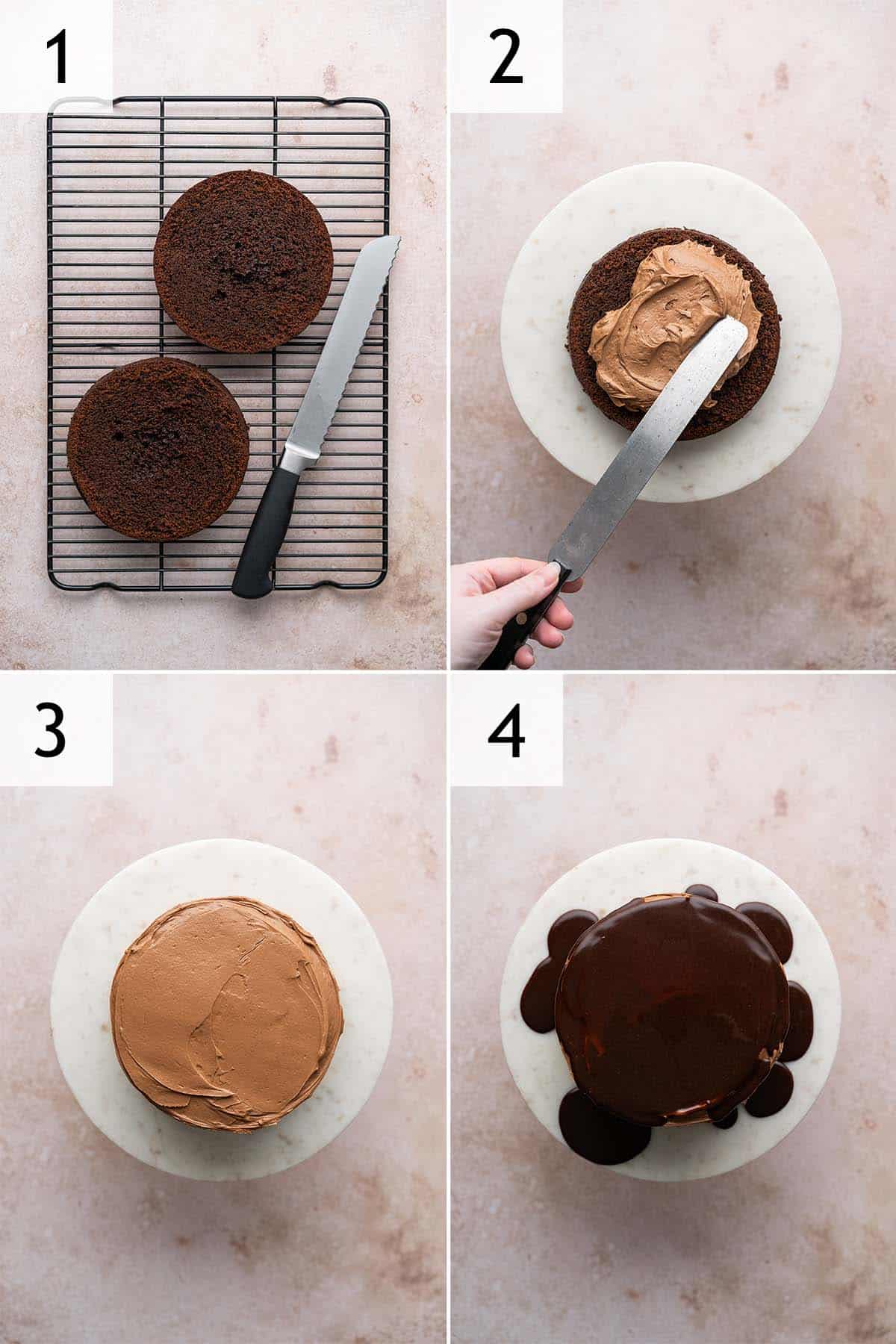 1

2

3

4