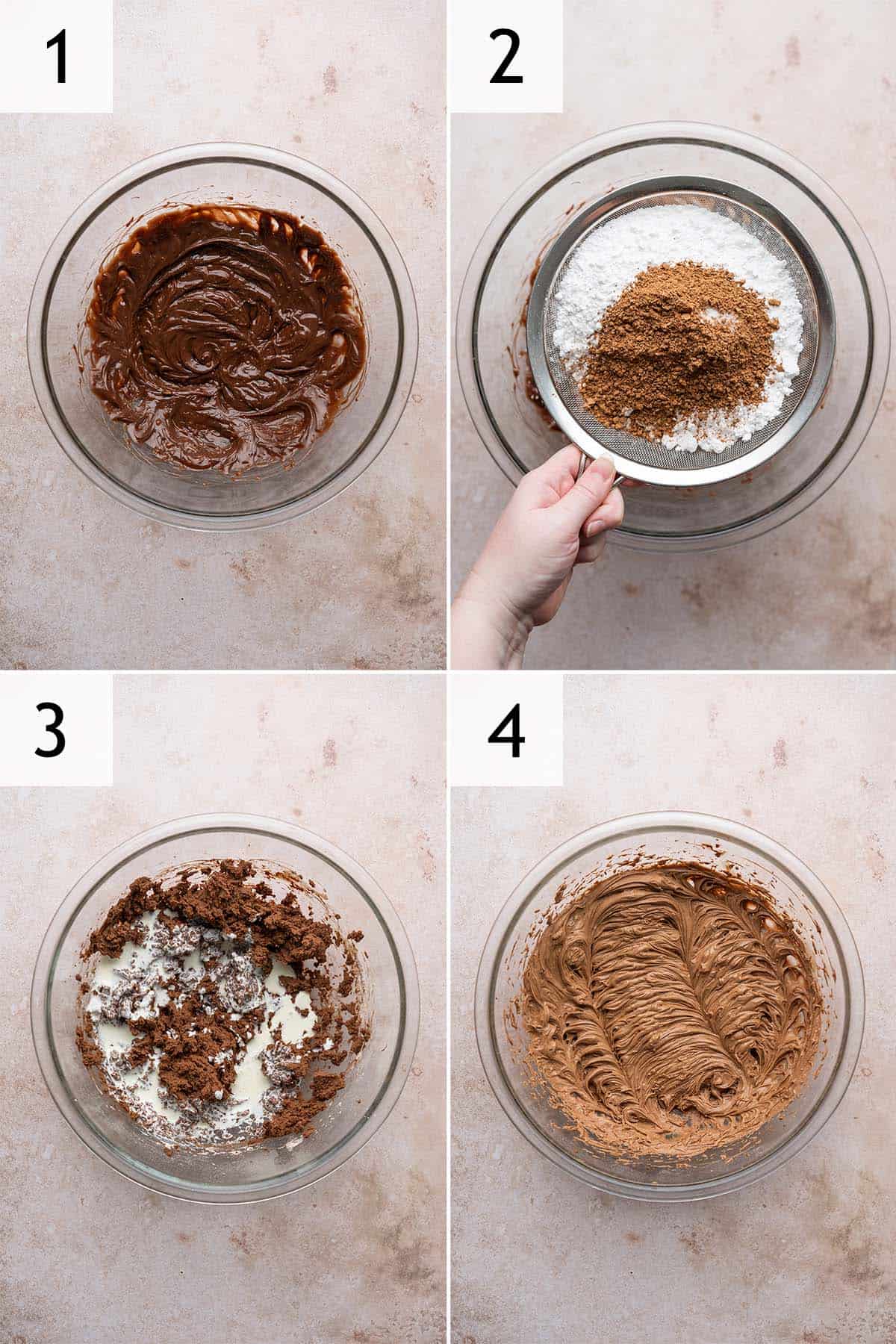 1

2

3

4