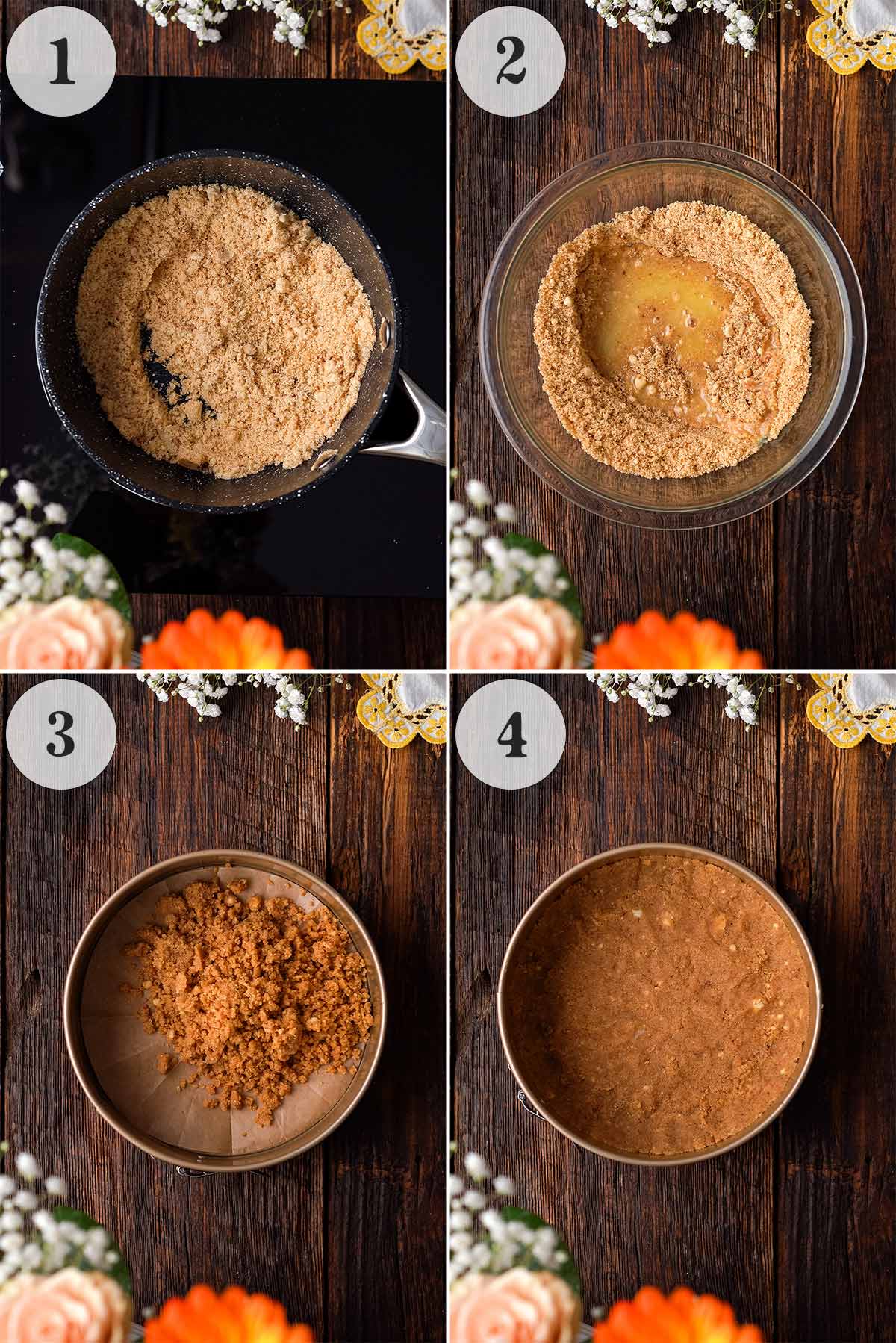 1

2

3

4