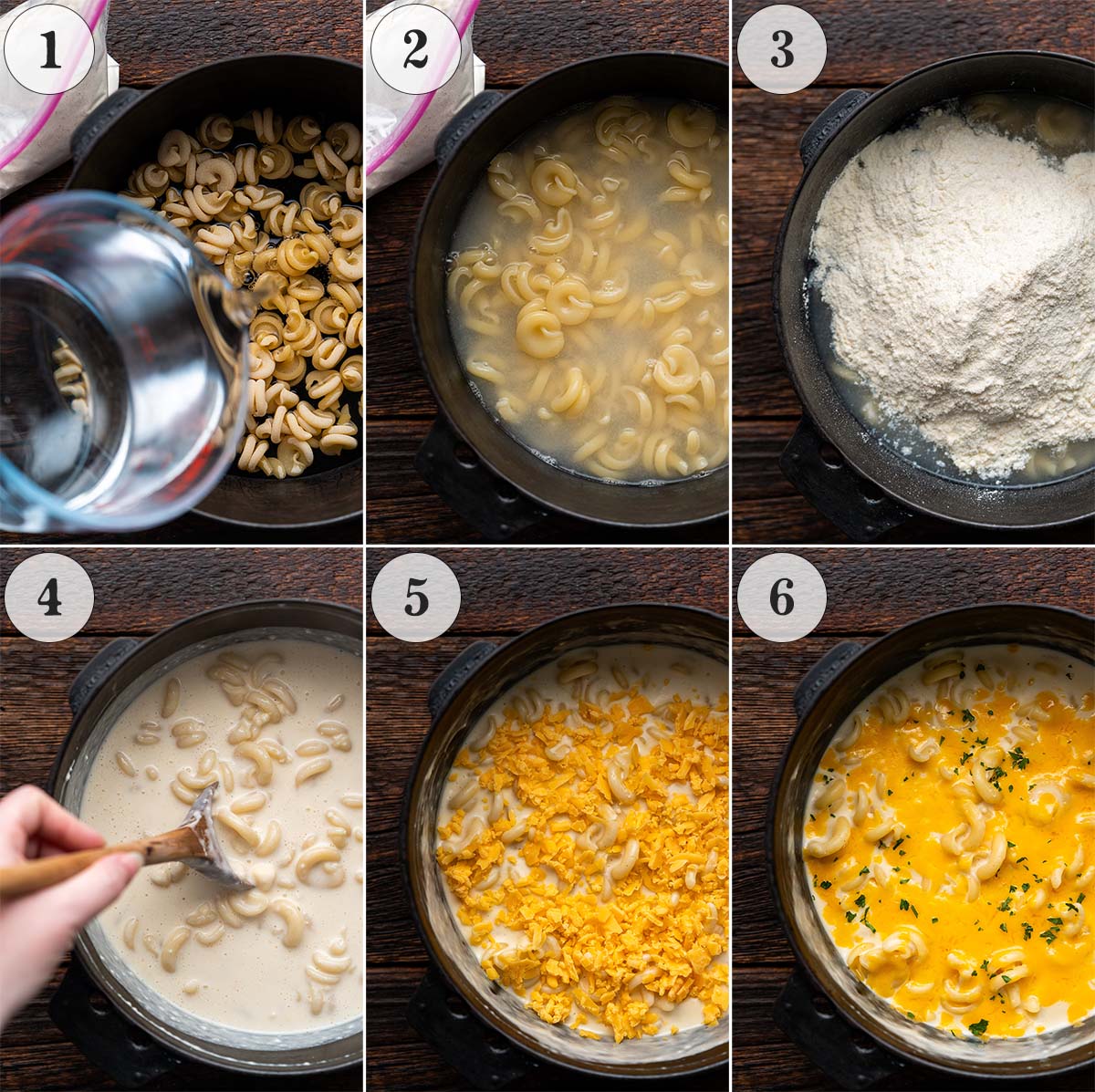 1
2
3
4
5
6