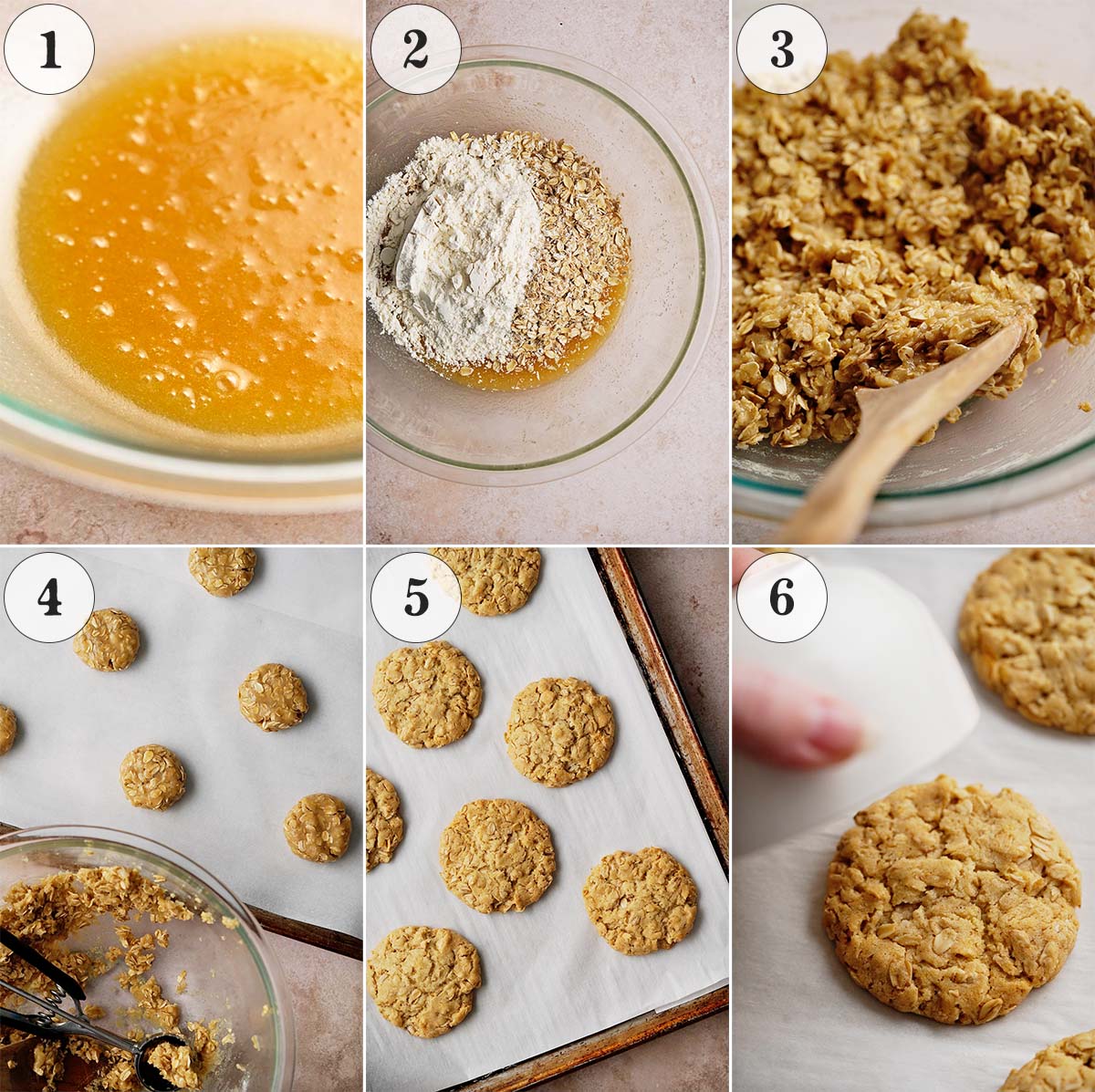 1
2
3
4
5
6