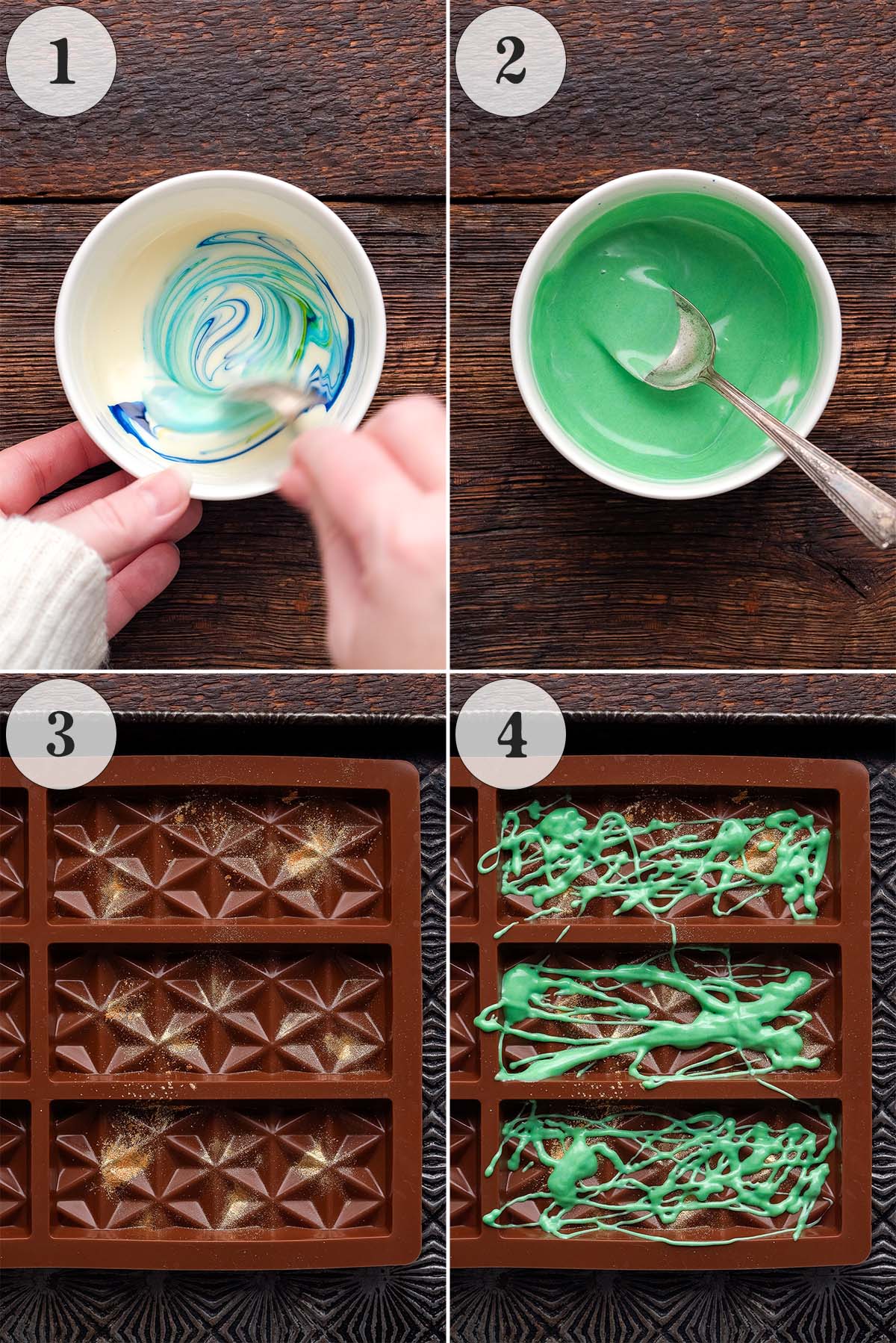 1

2

3

4