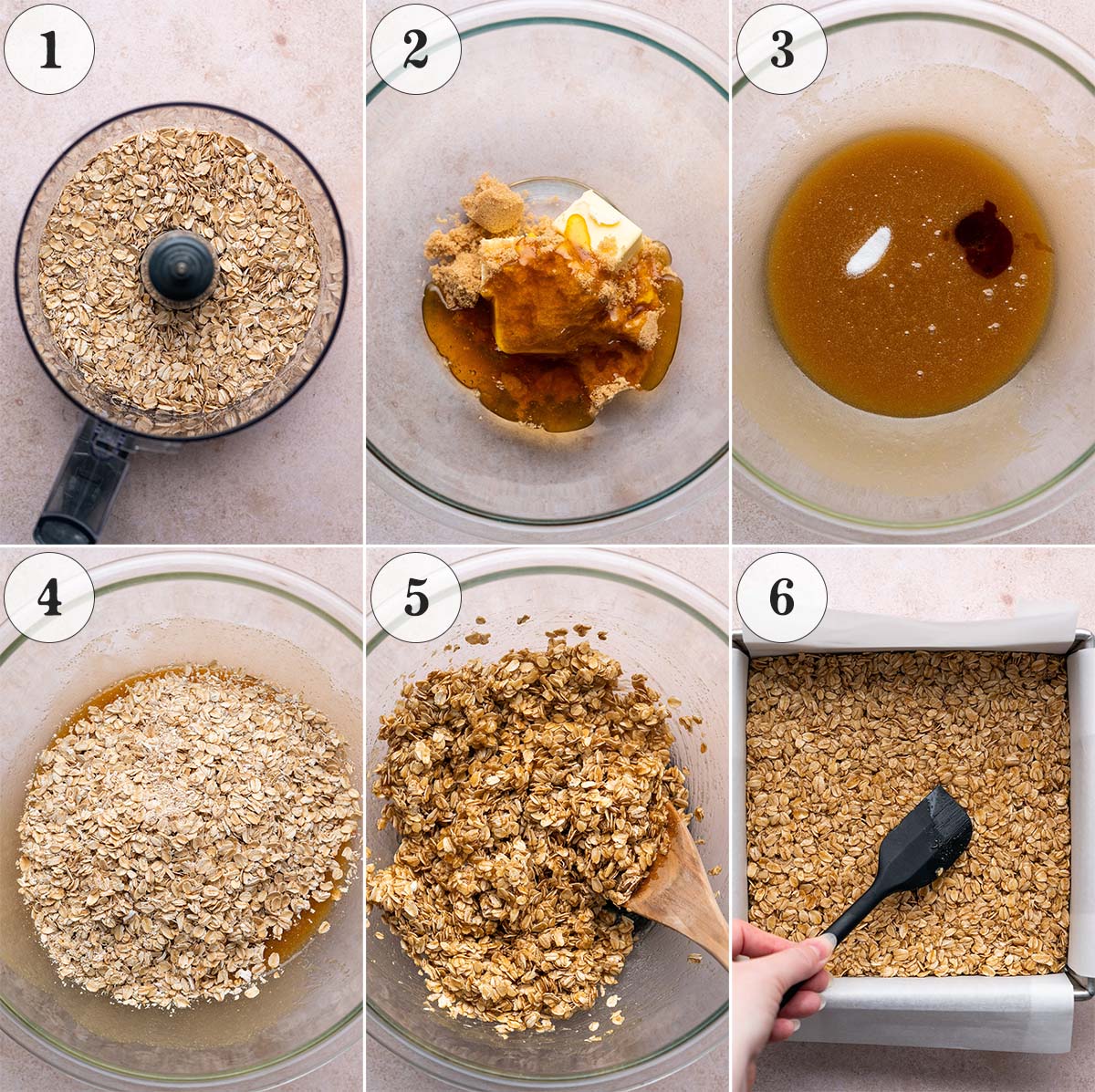 1
2
3
4
5
6