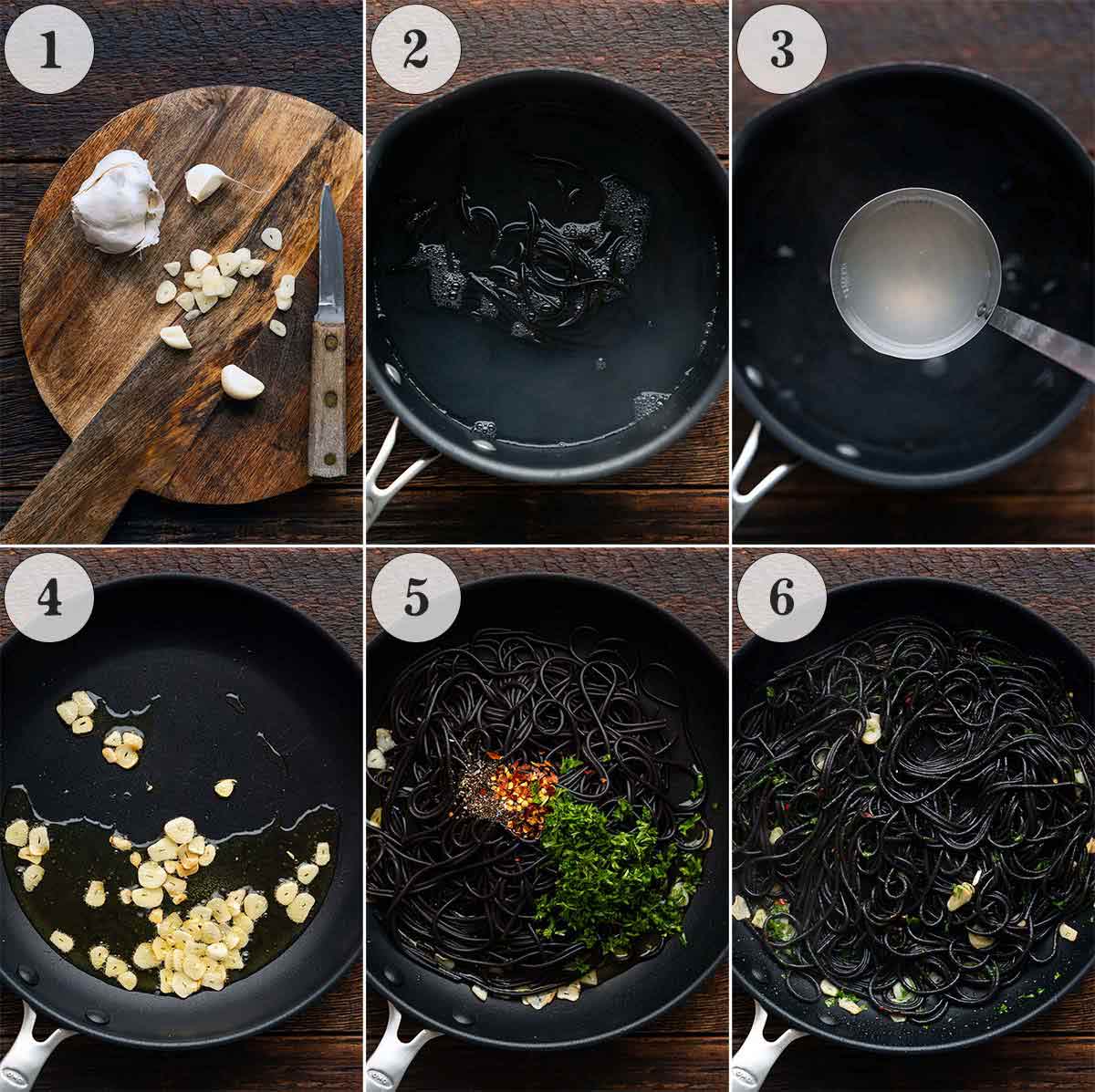 1
2
3
4
5
6