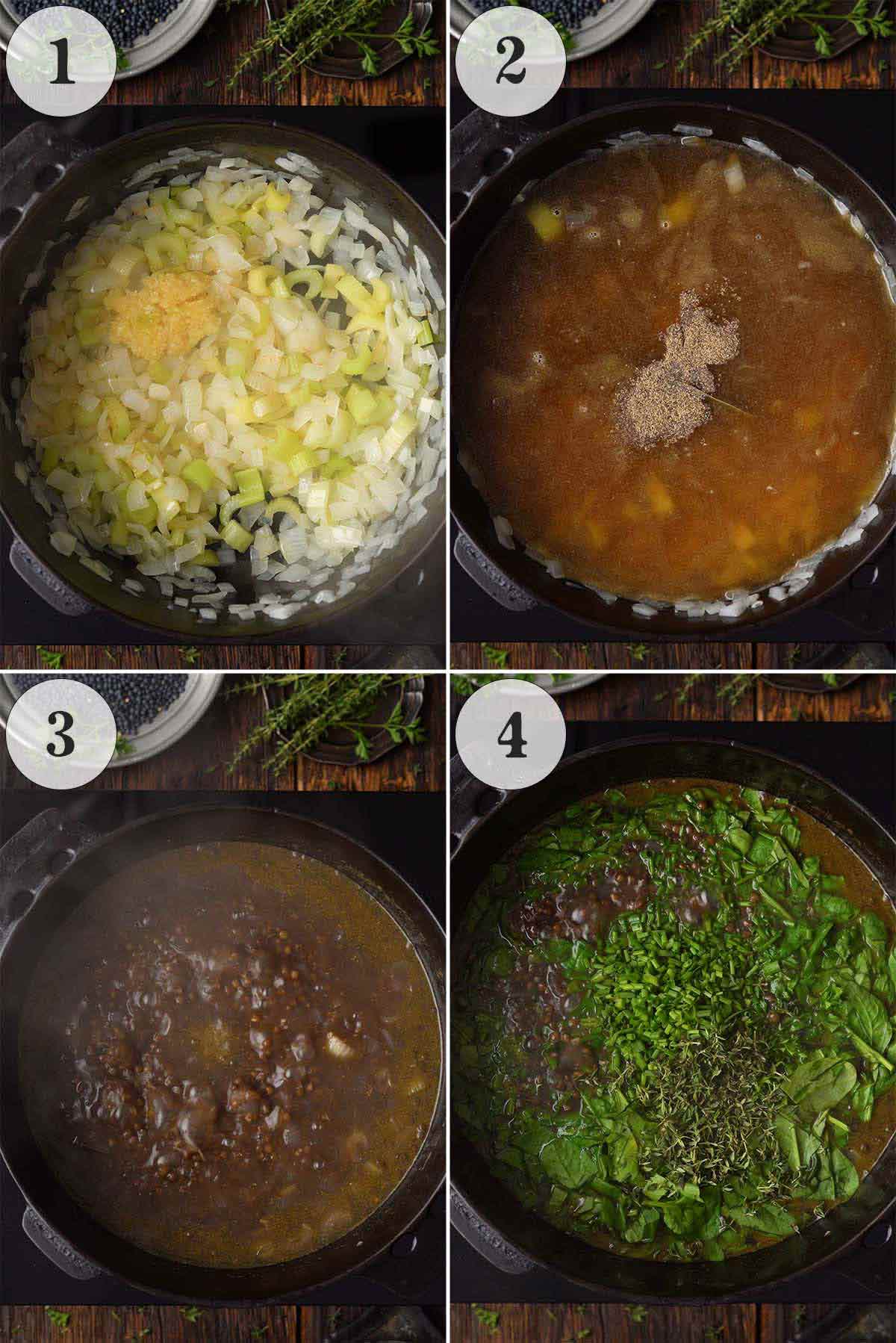 1

2

3

4