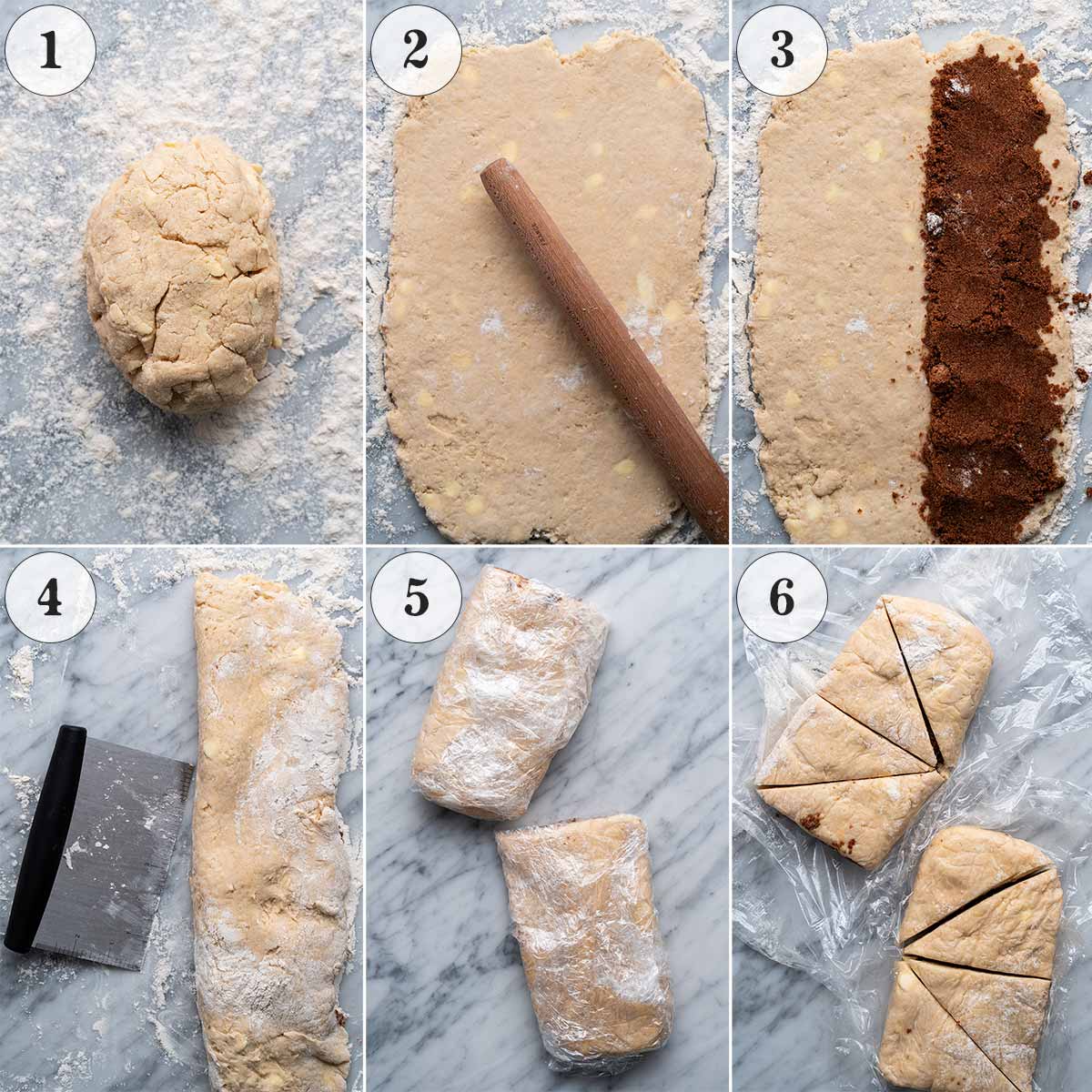 1

2

3

4

5

6