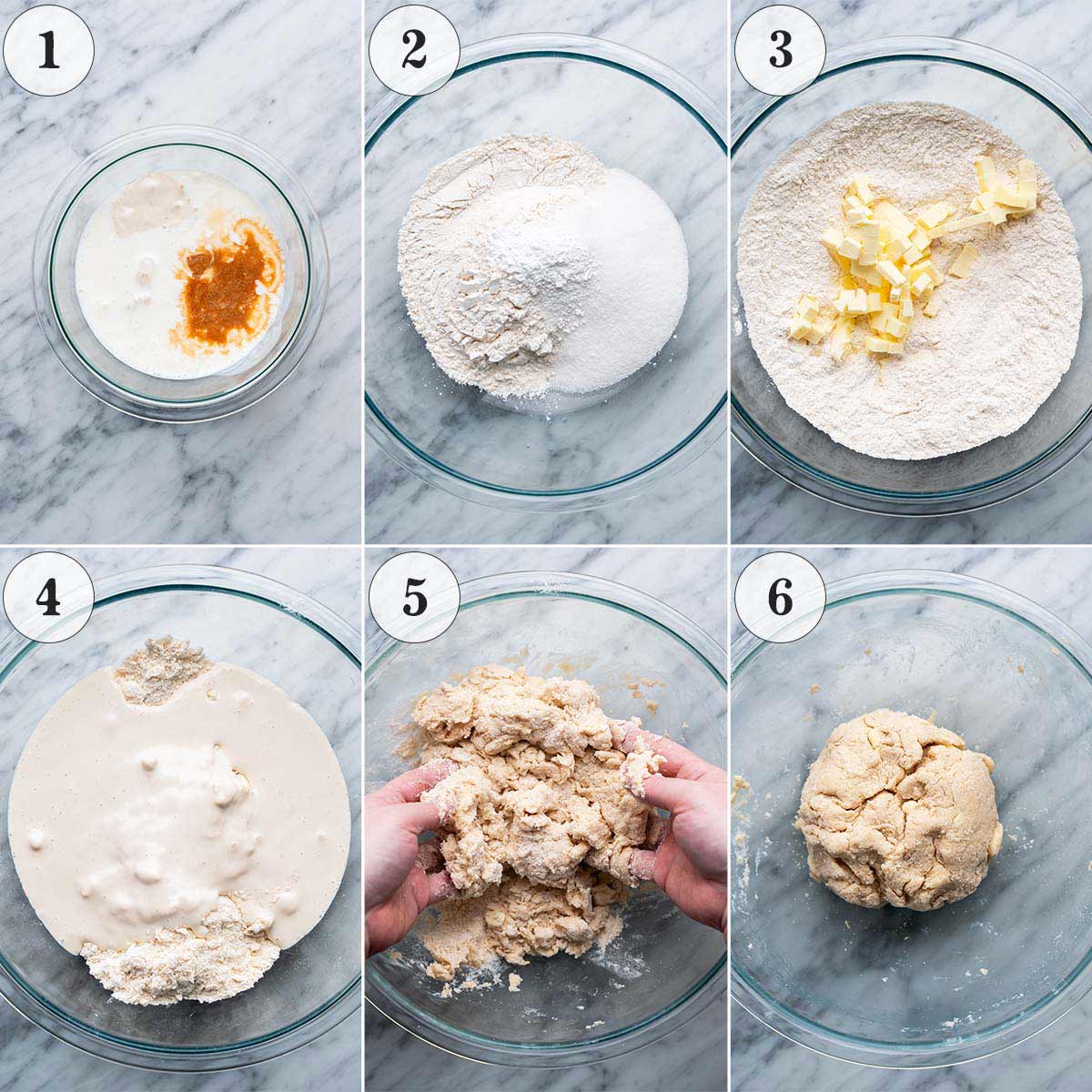 1

2

3

4

5

6