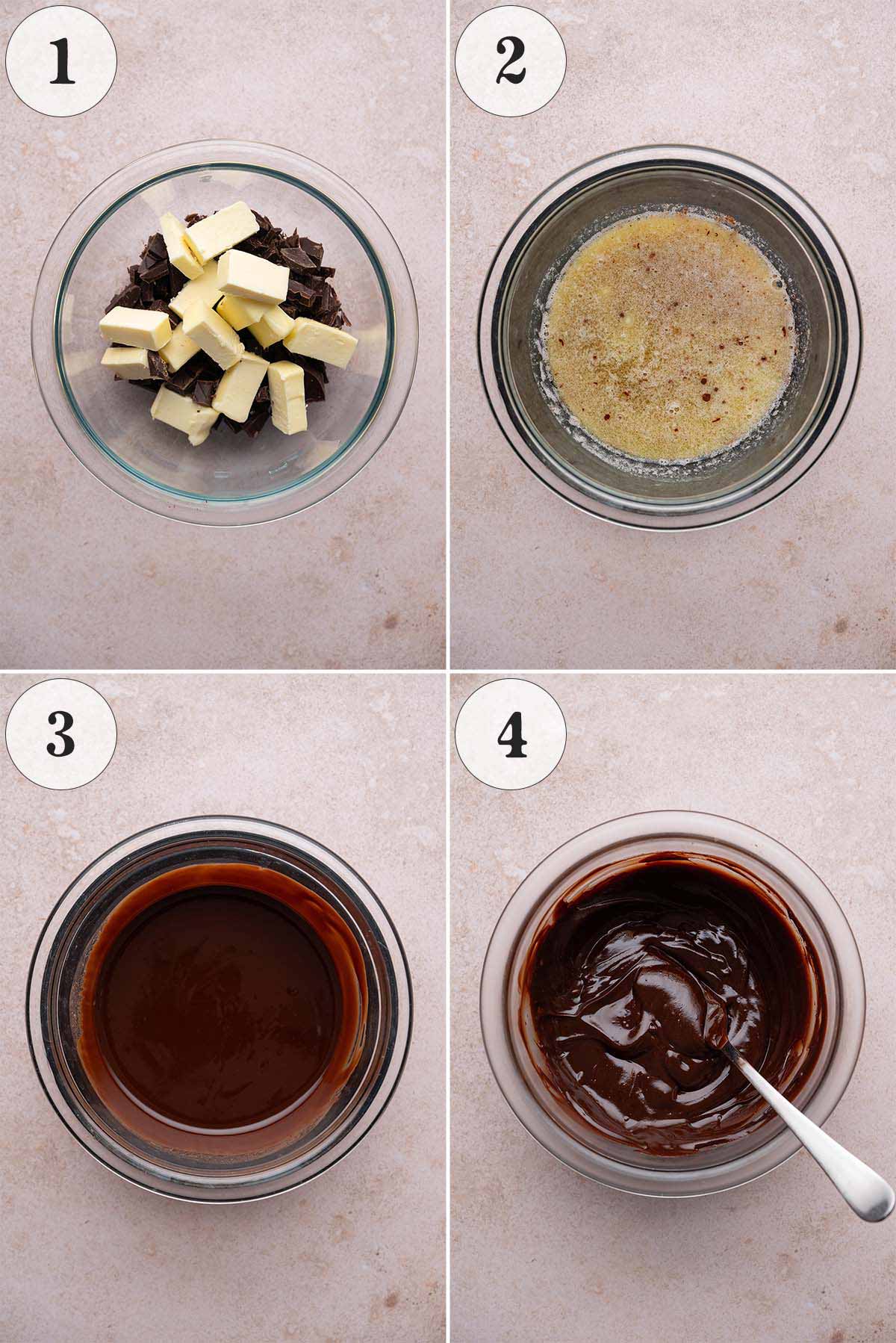 1

2

3

4