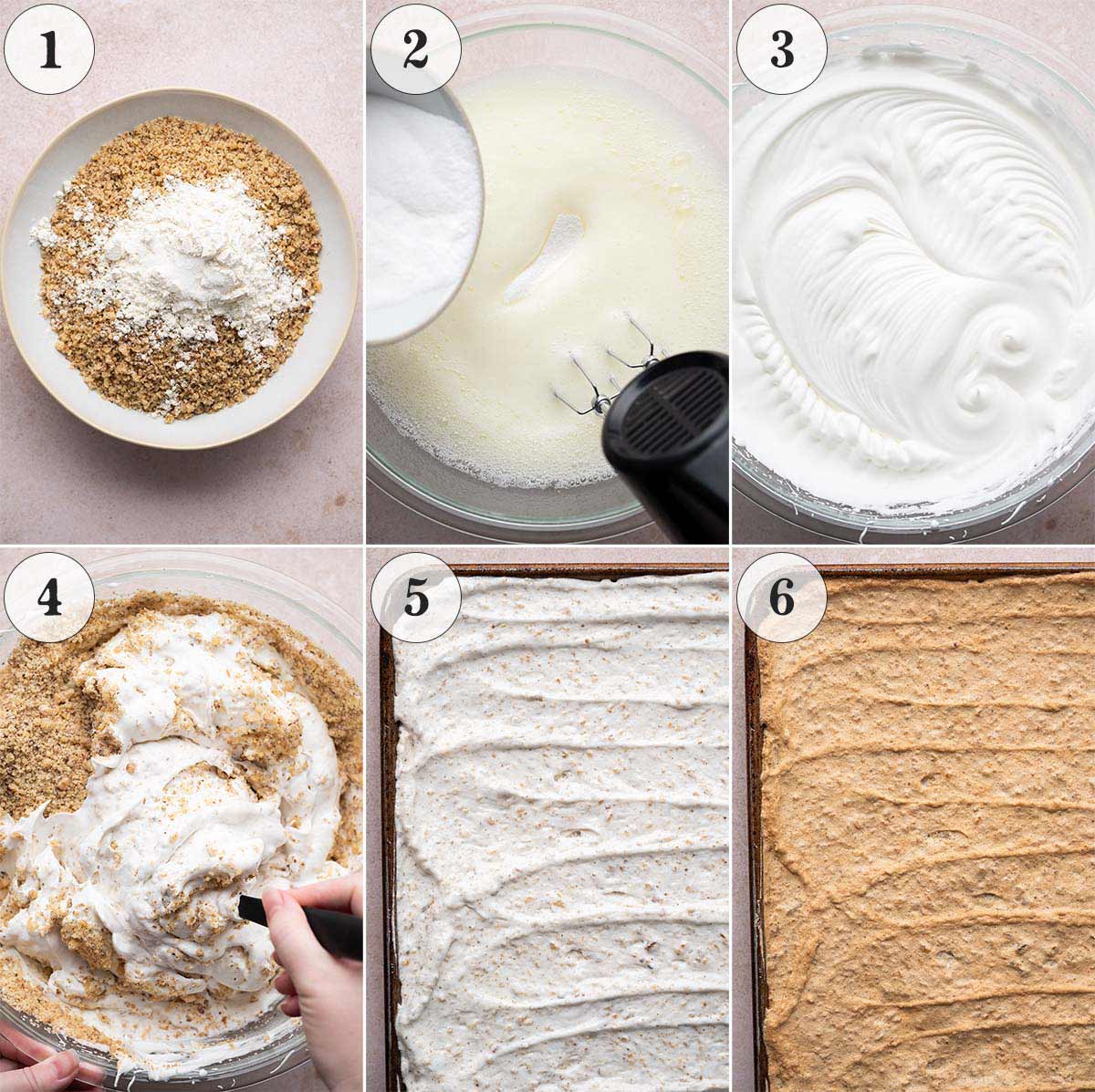 1
2
3
4
5
6