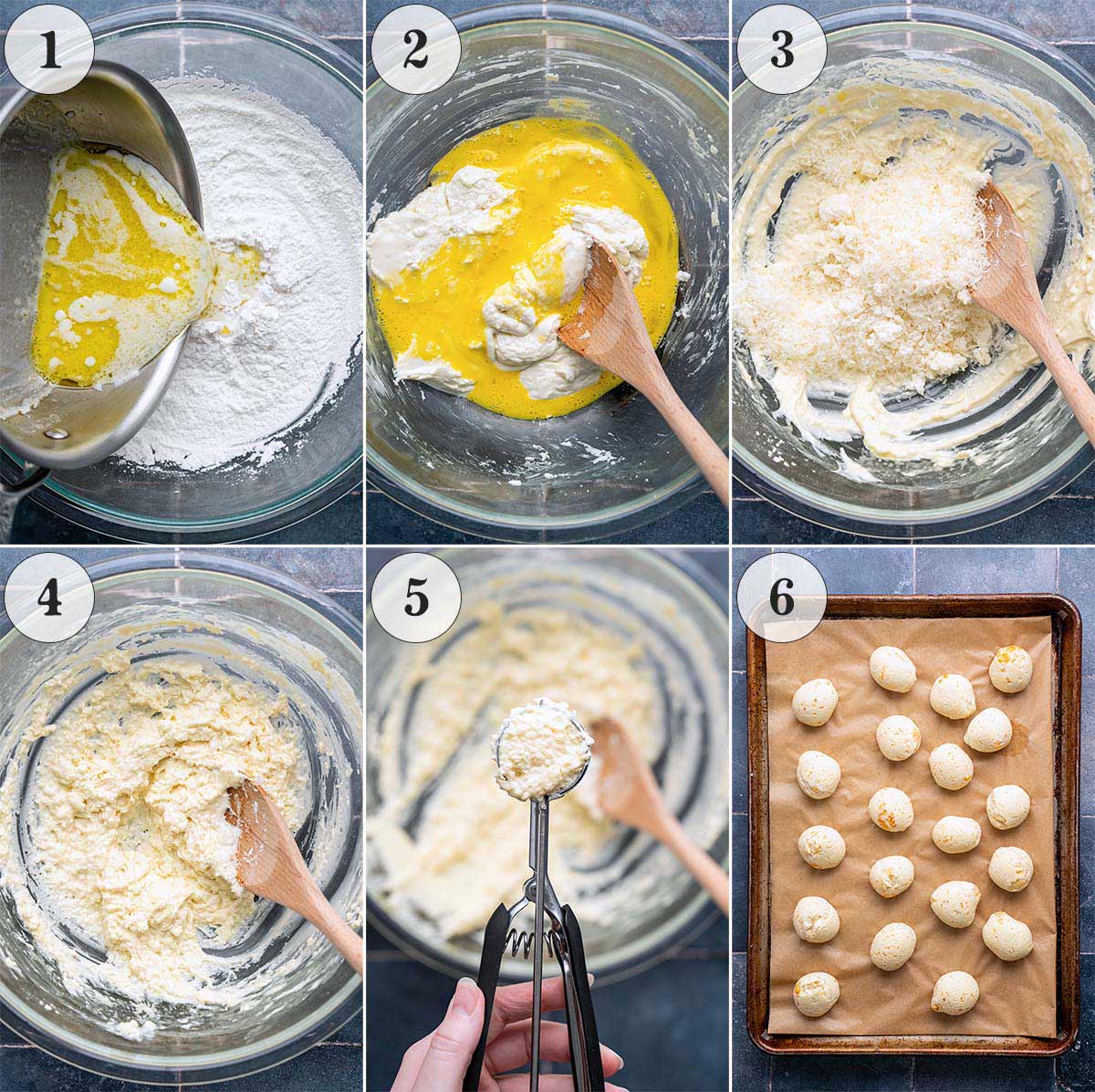 1

2

3

4

5

6