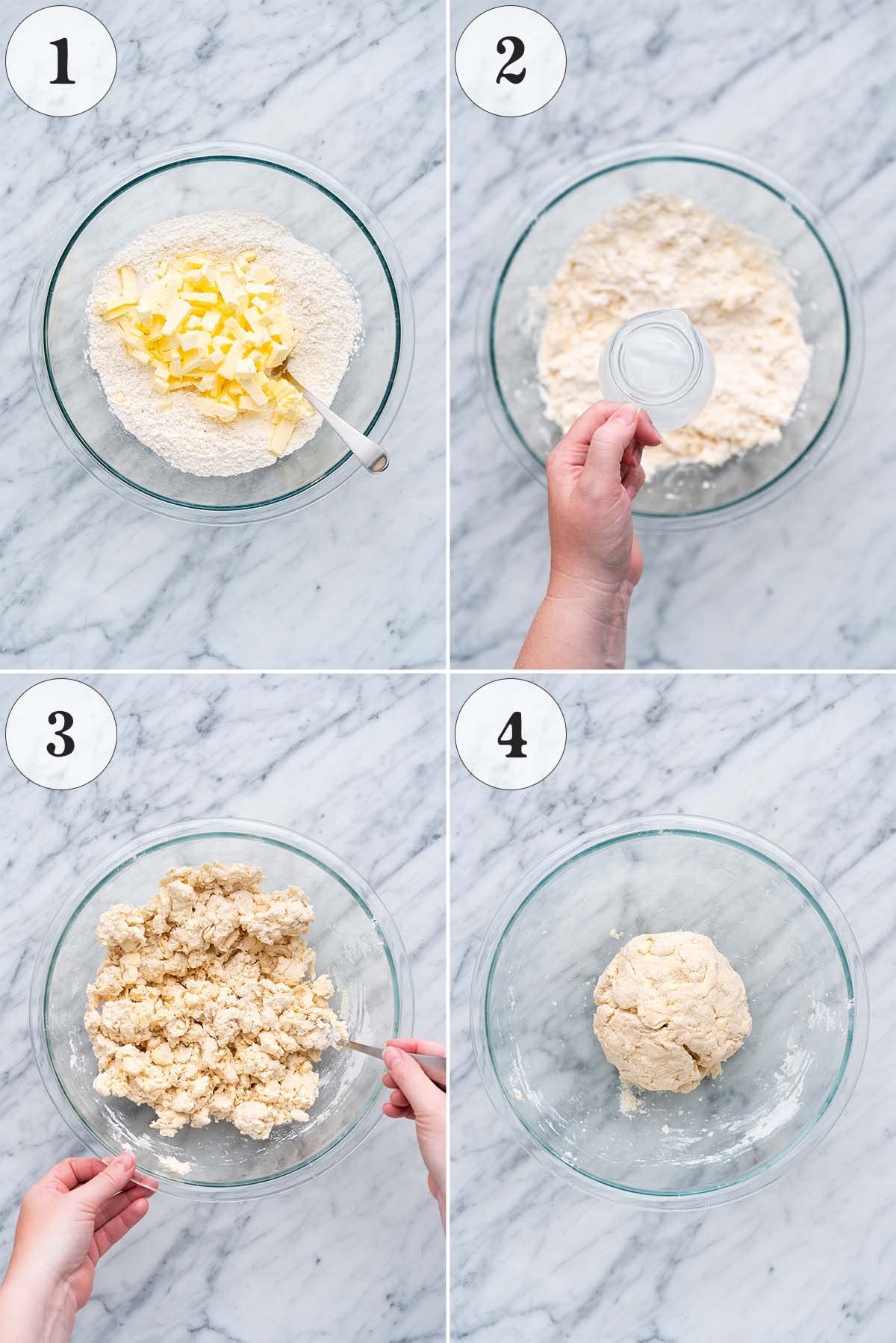 1

2

3

4