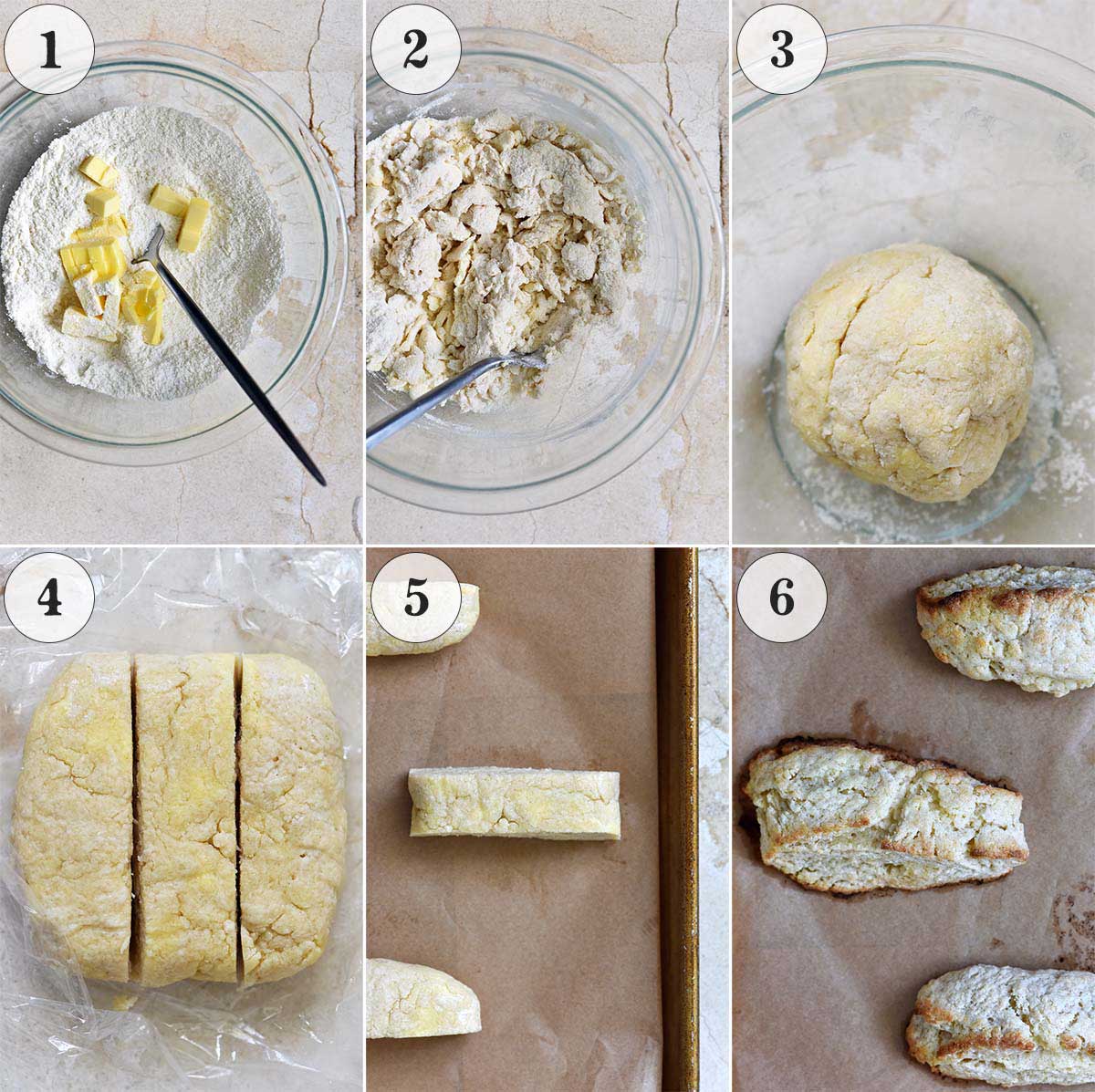 1

2

3

4

5

6