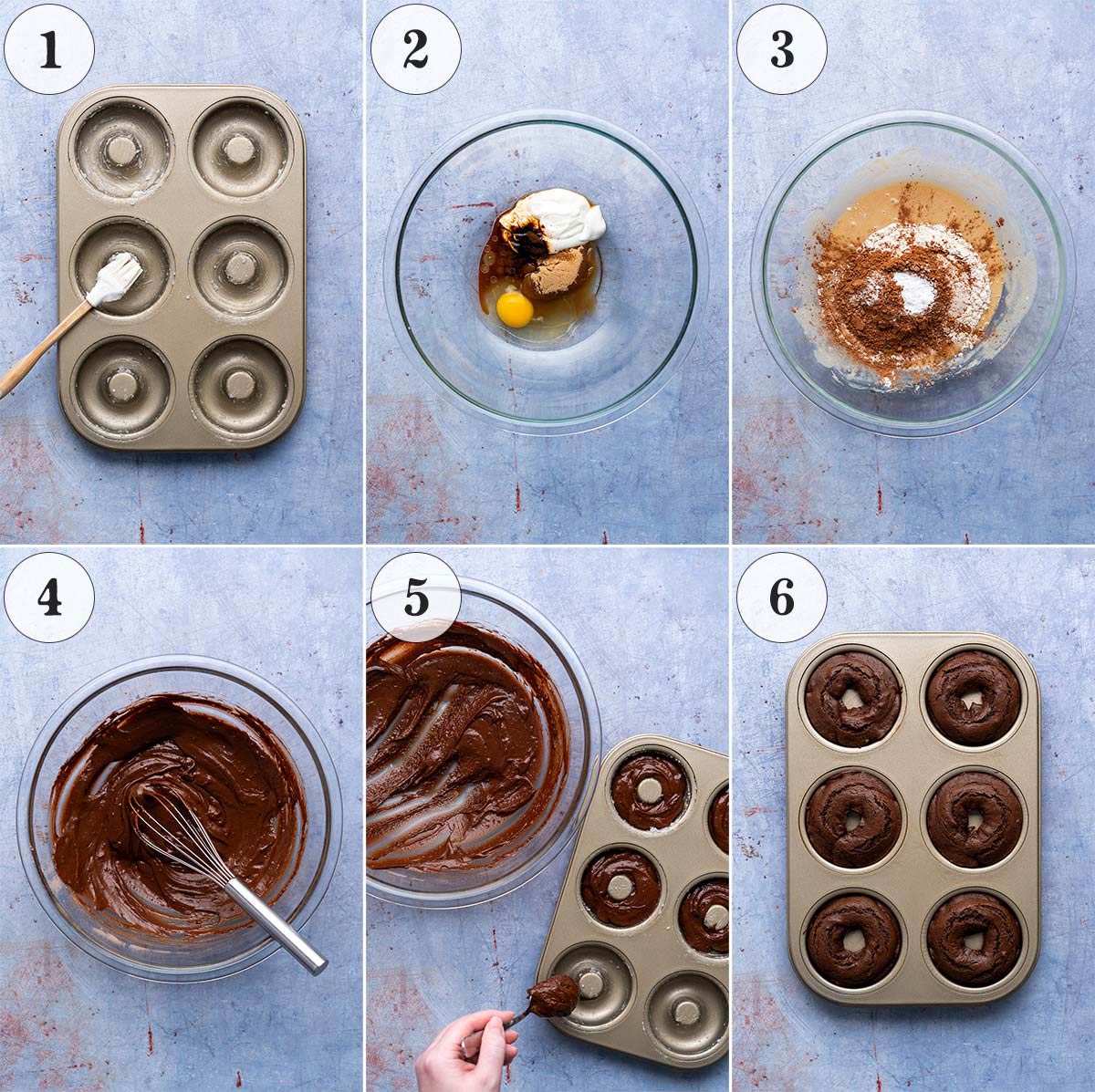 1
2
3
4
5
6