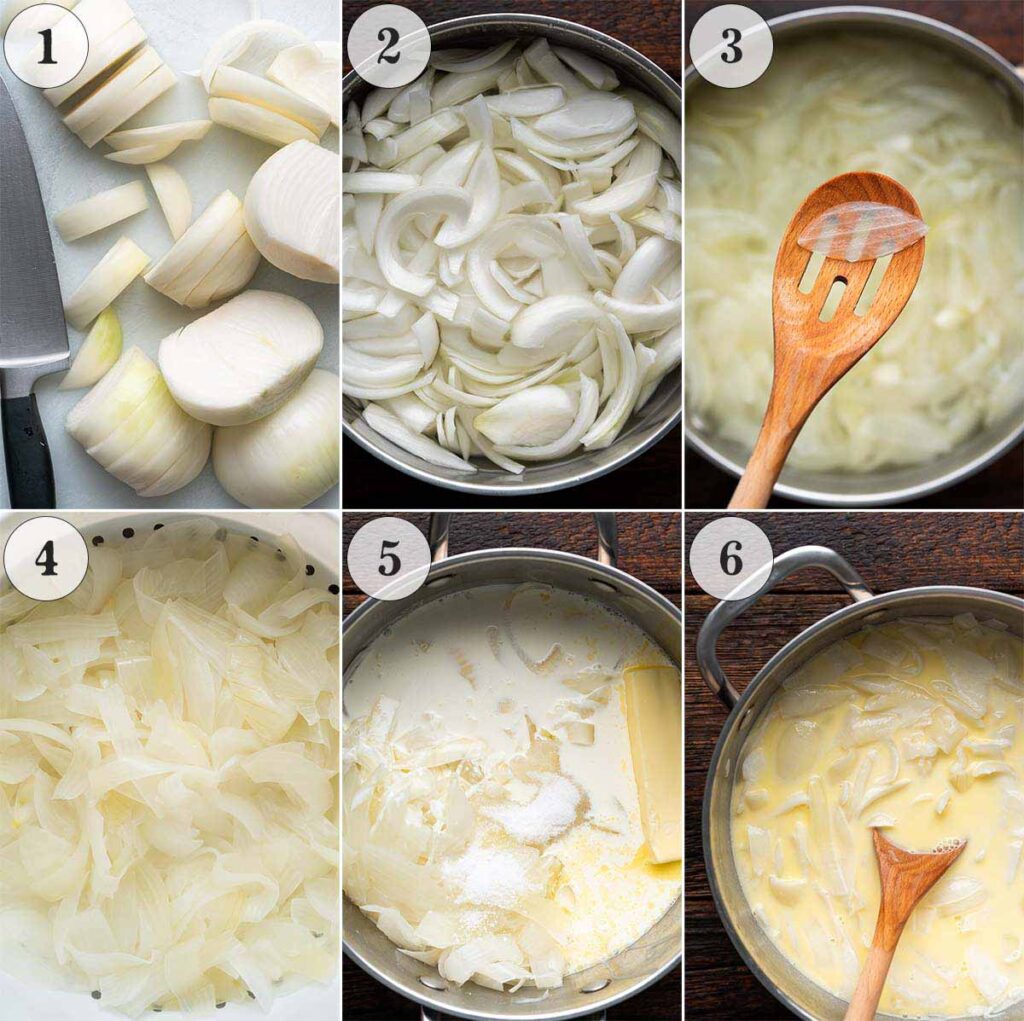 1

2

3

4

5

6