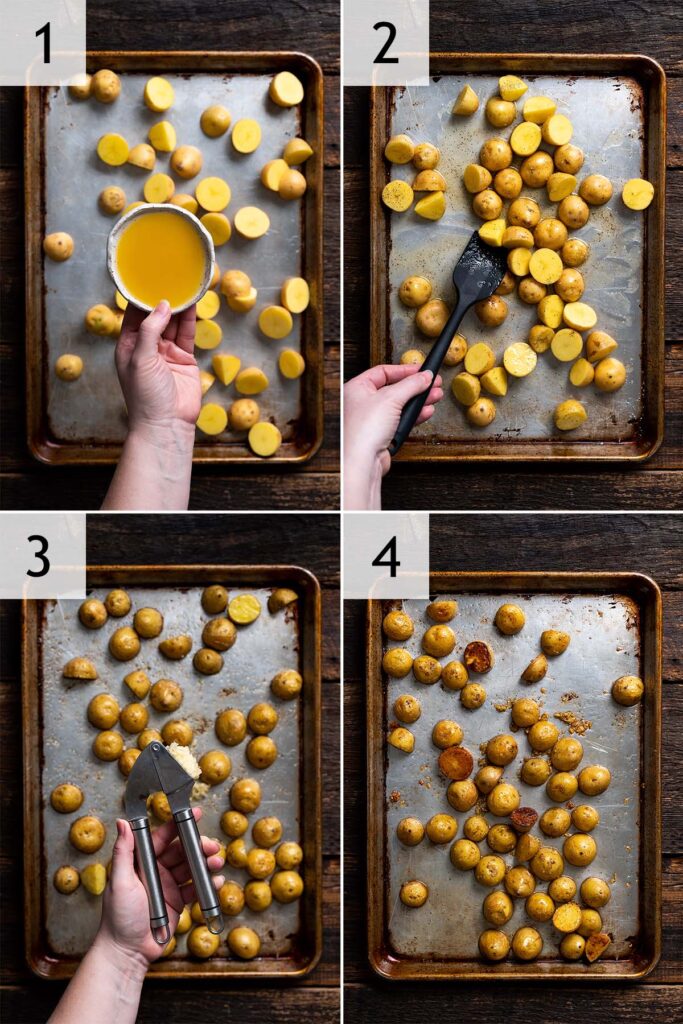 1

2

3

4