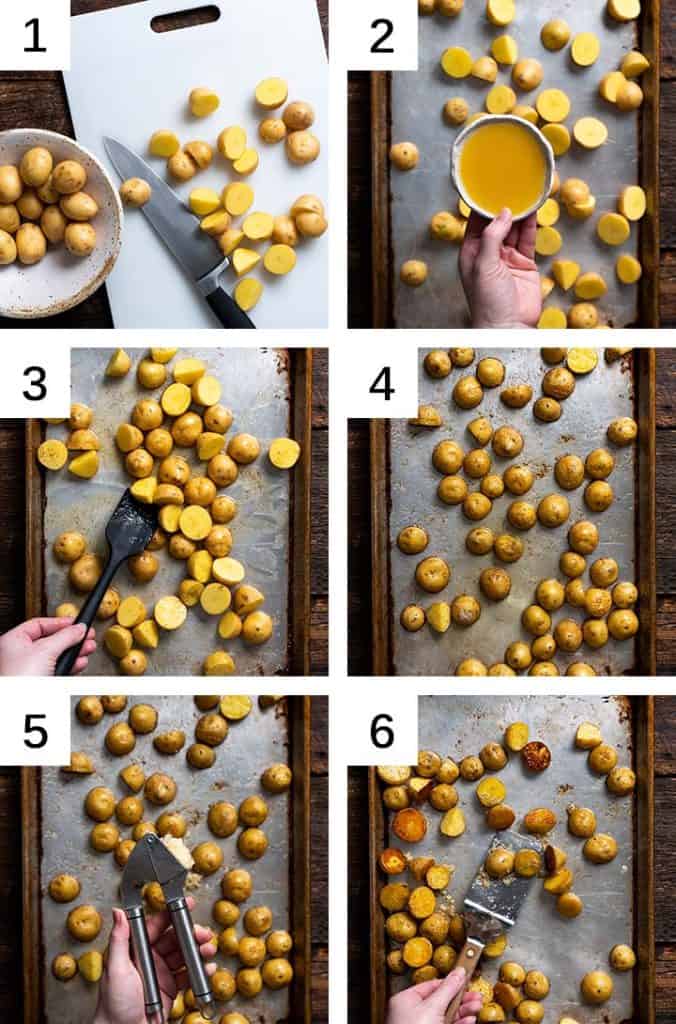 1

2

3

4

5

6