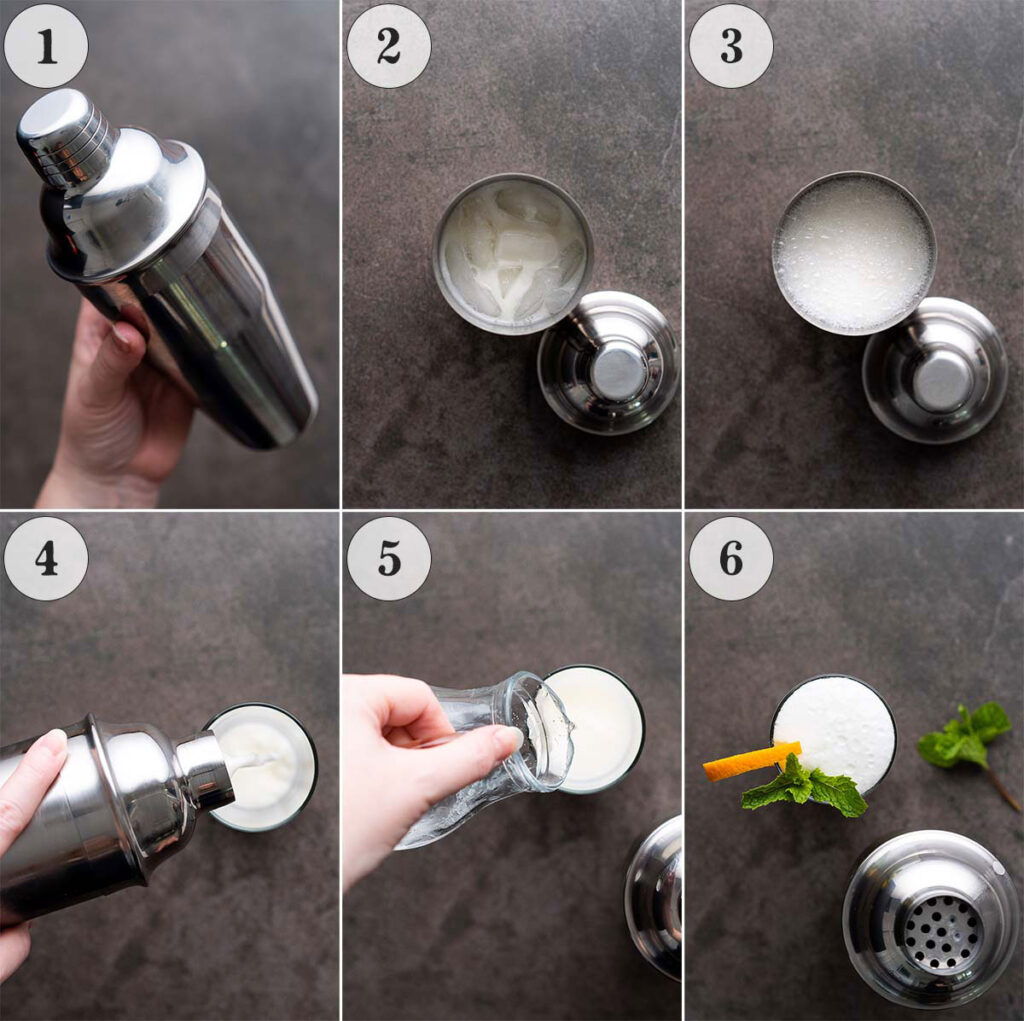 1

2

3

4

5

6