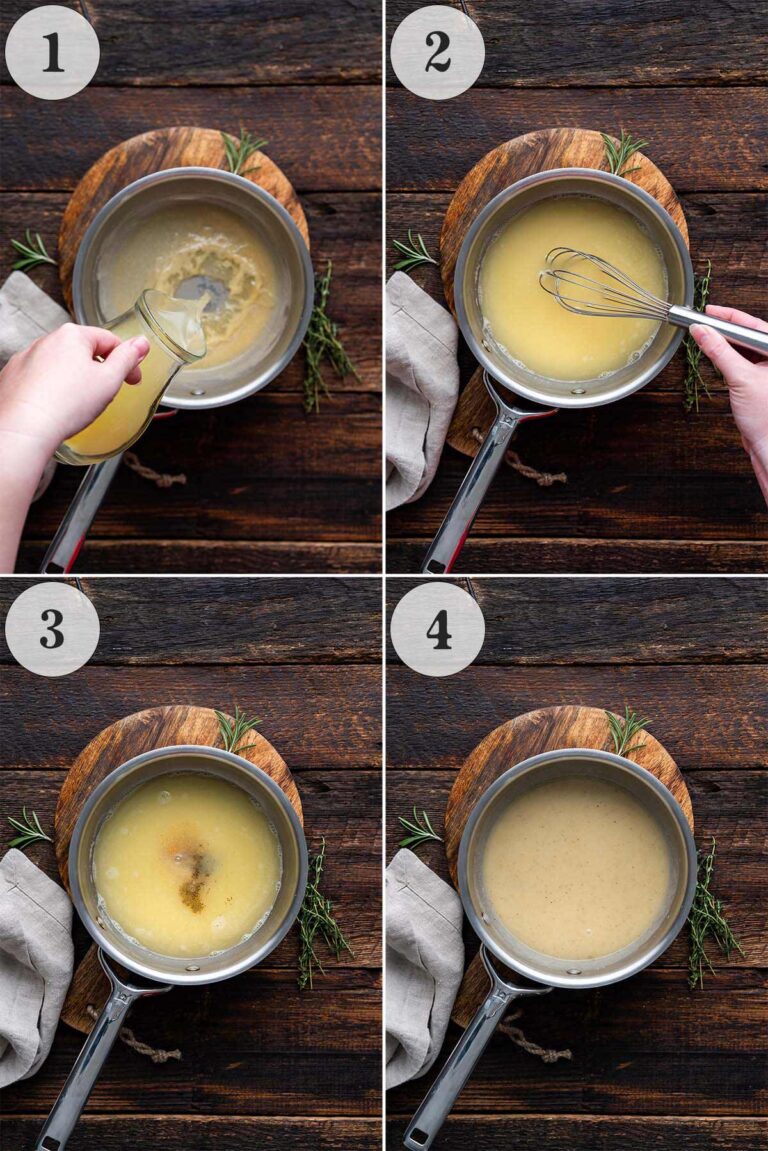 1

2

3

4