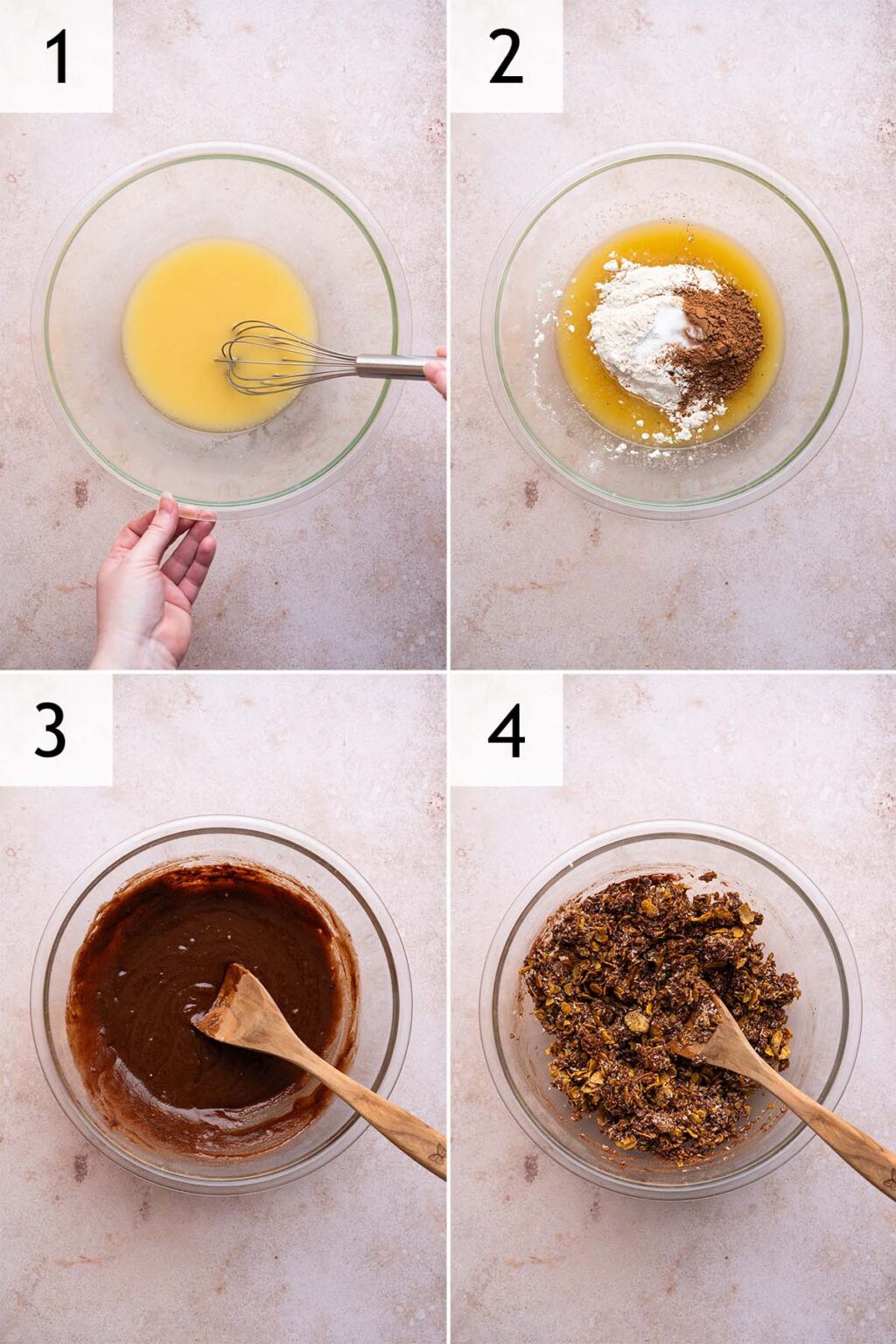 1

2

3

4