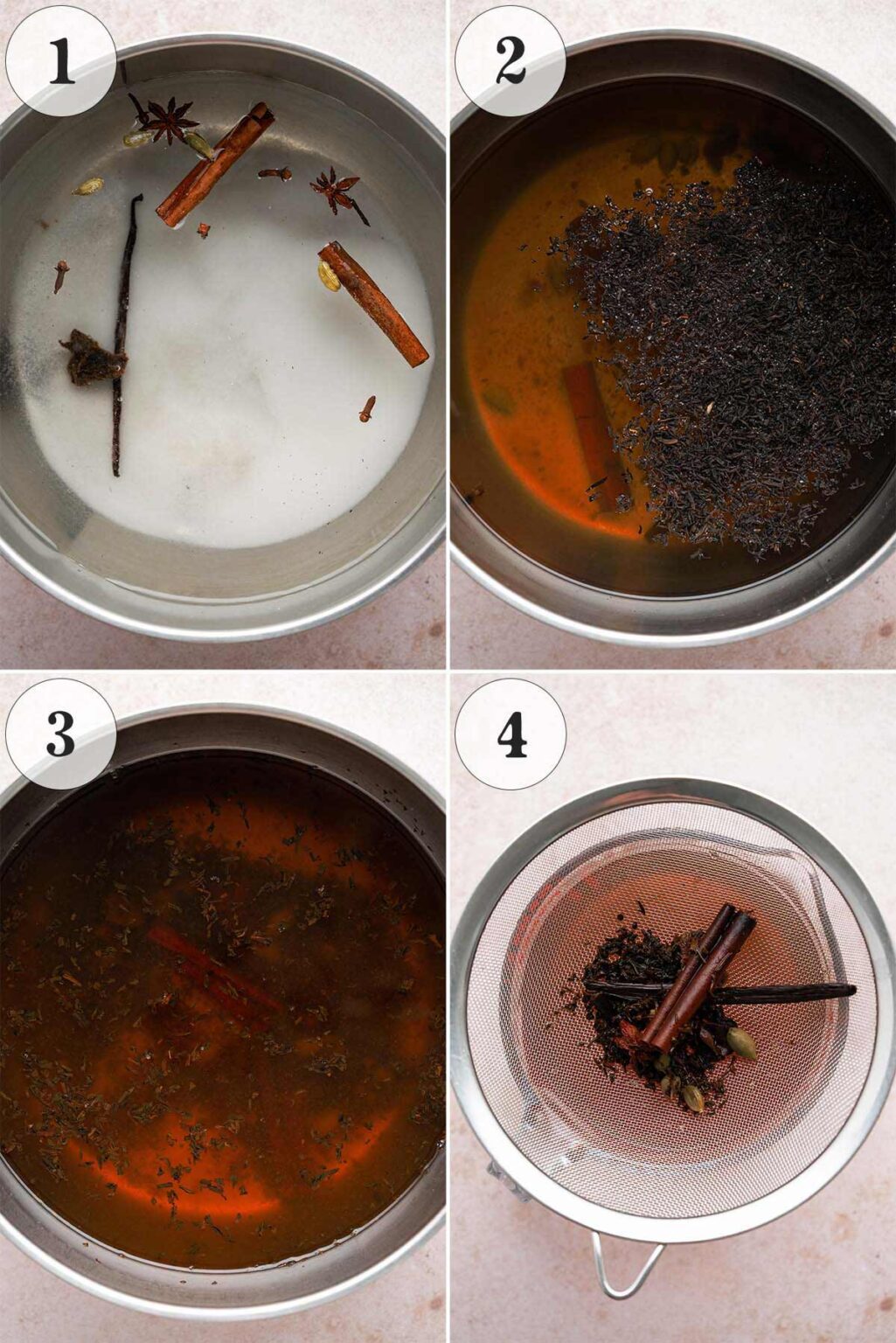 1

2

3

4